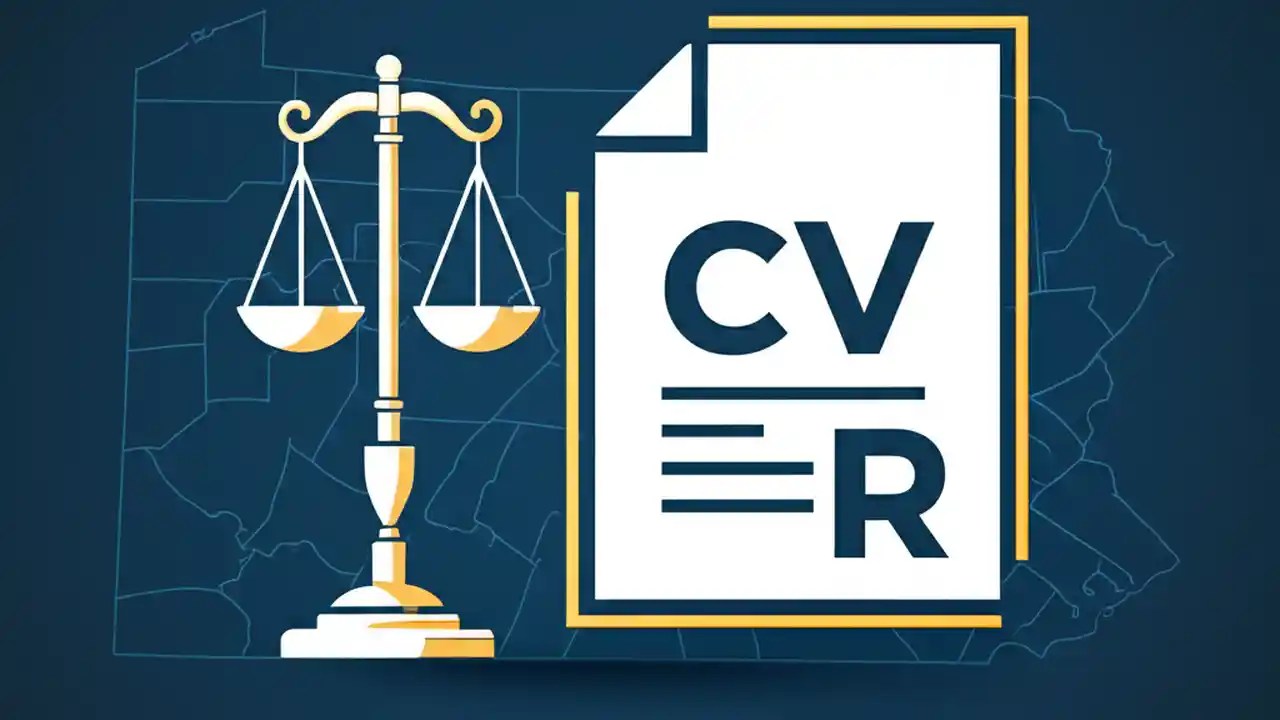 CV
R