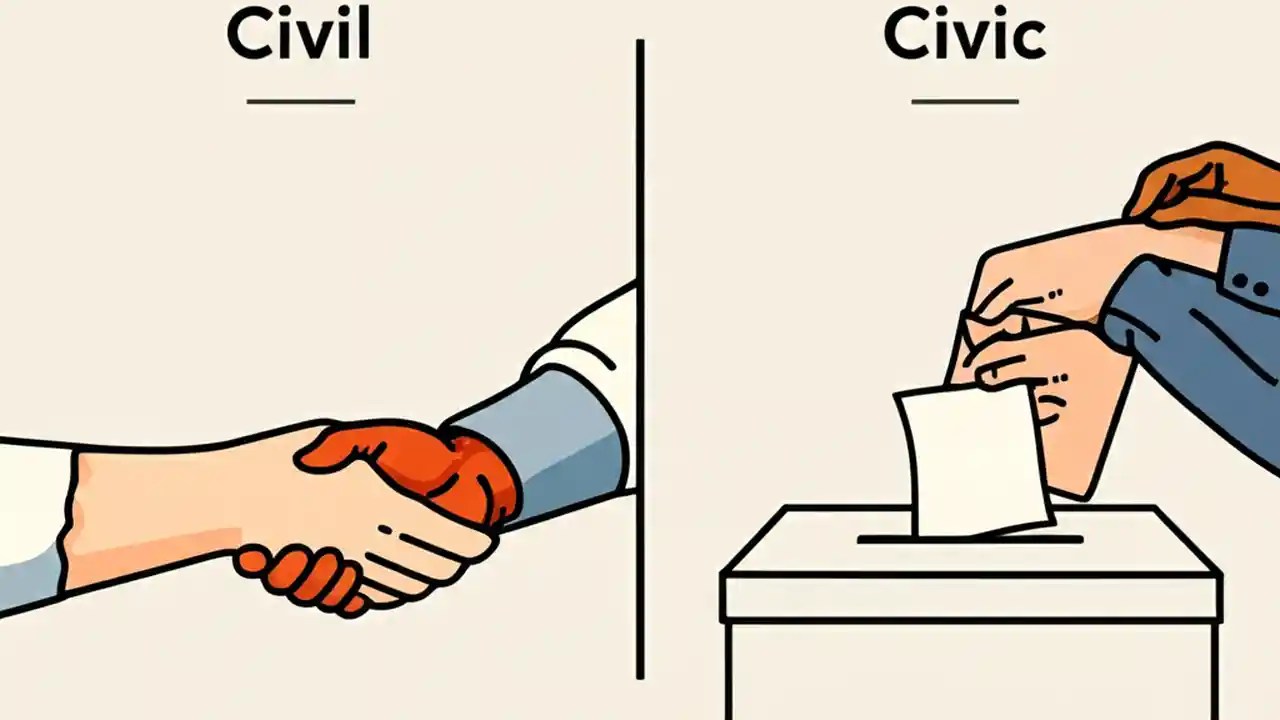 Civil

Civic