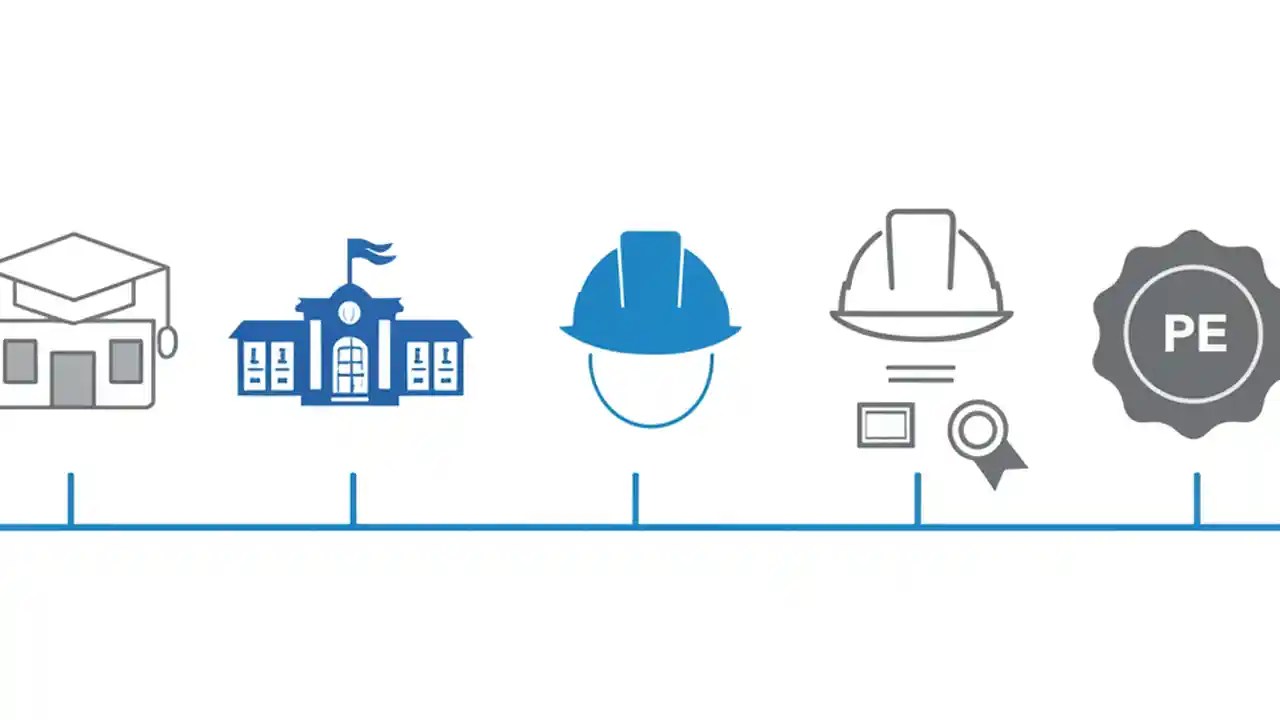 PE