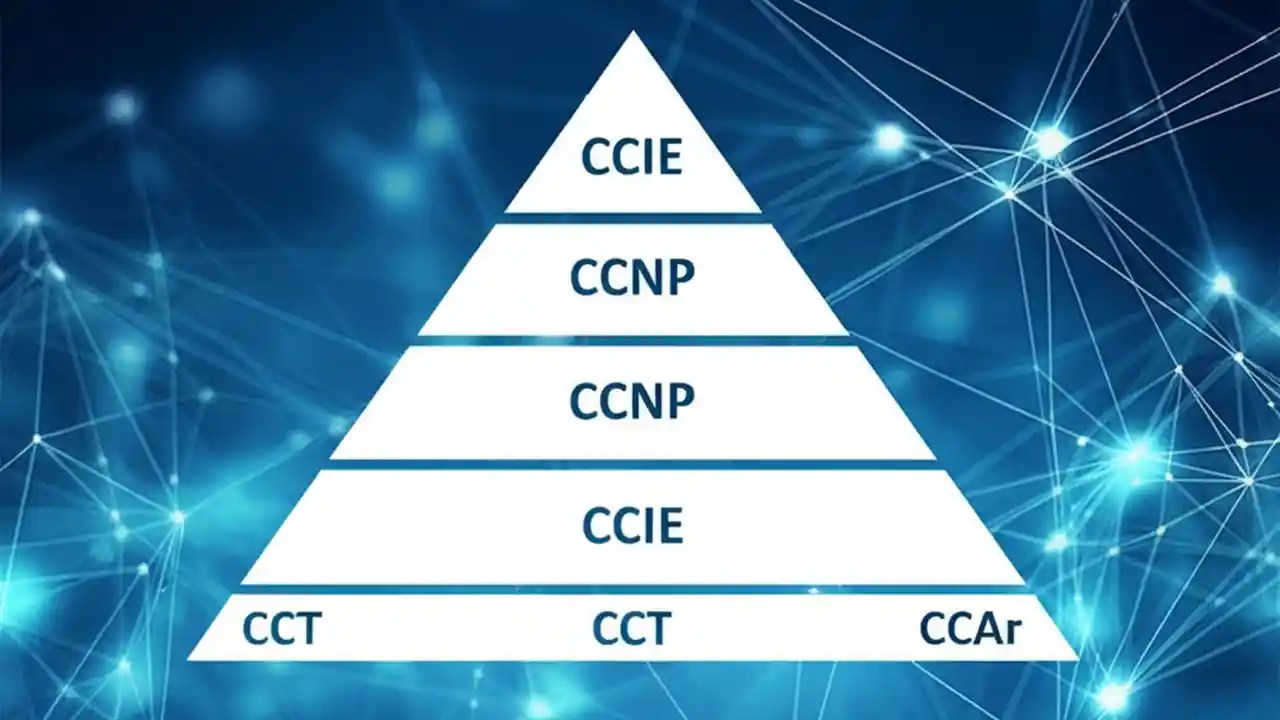 CCIE

CCNP

CCNP

CCIE

CCT CCT CCAr