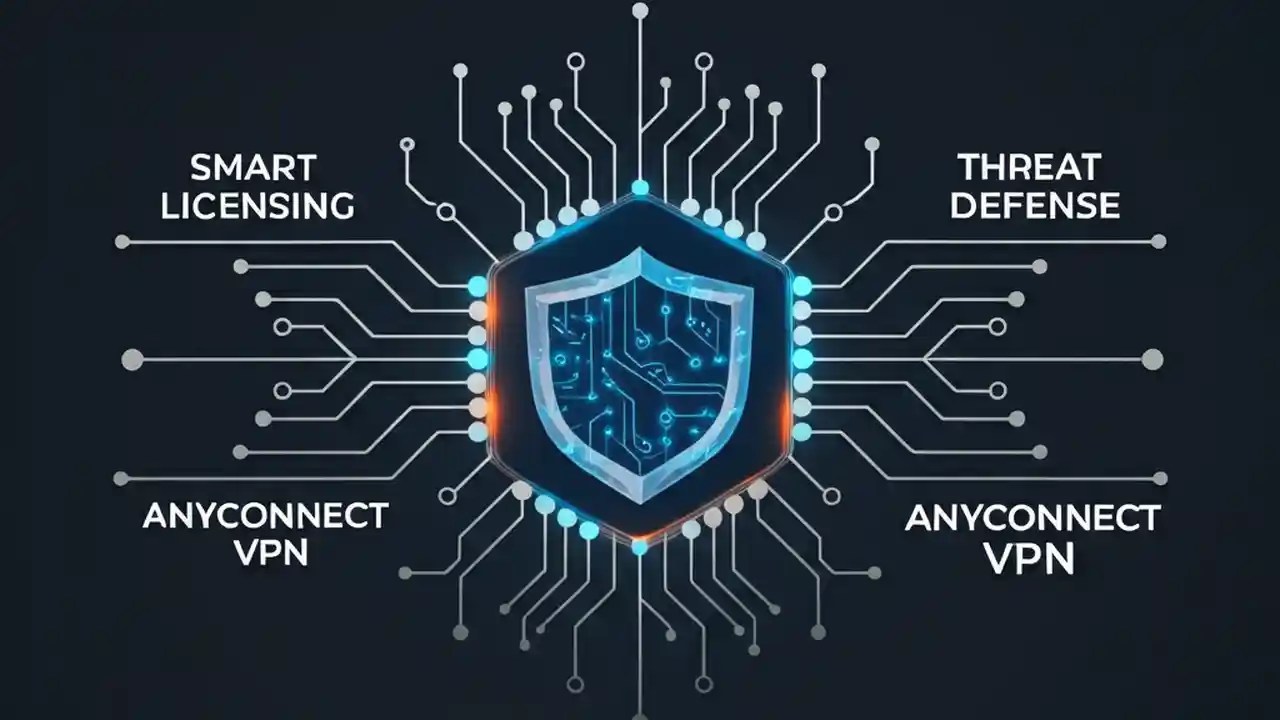 SMART LICENSING

THREAT DEFENSE

ANYCONNECT VPN

ANYCONNECT VPN