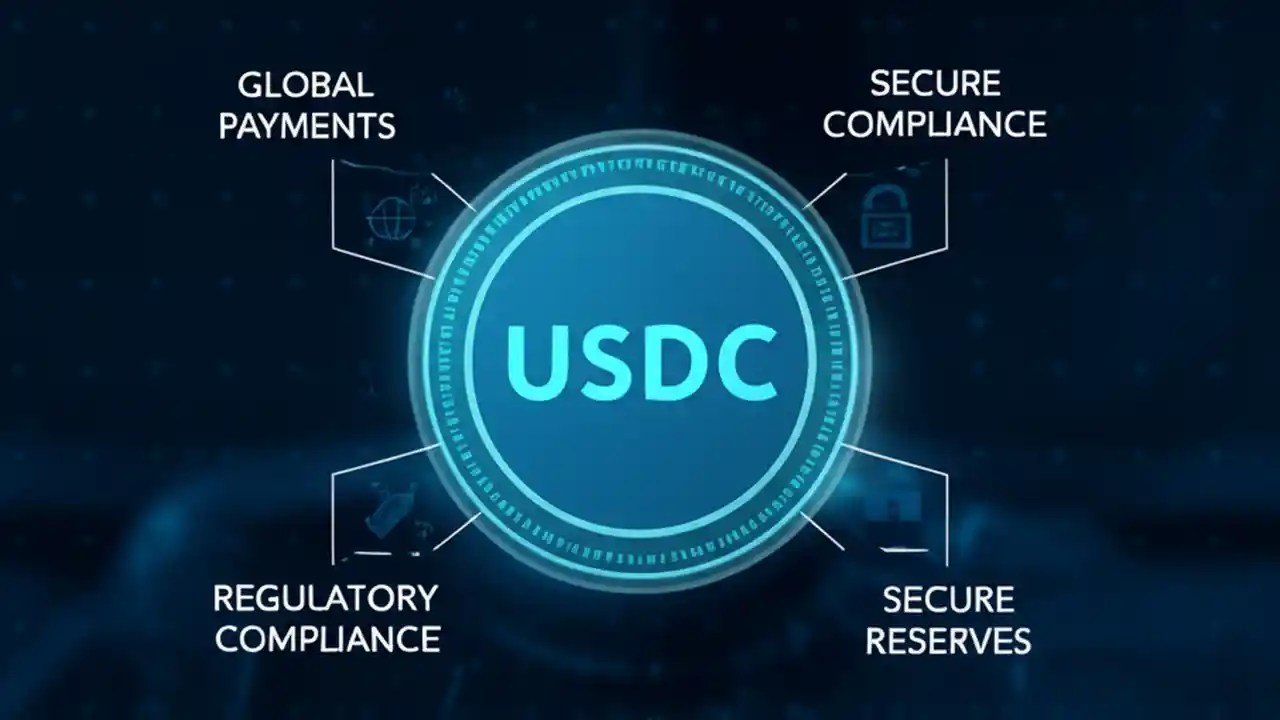 GLOBAL PAYMENTS

SECURE COMPLIANCE

USDC

REGULATORY COMPLIANCE

SECURE RESERVES