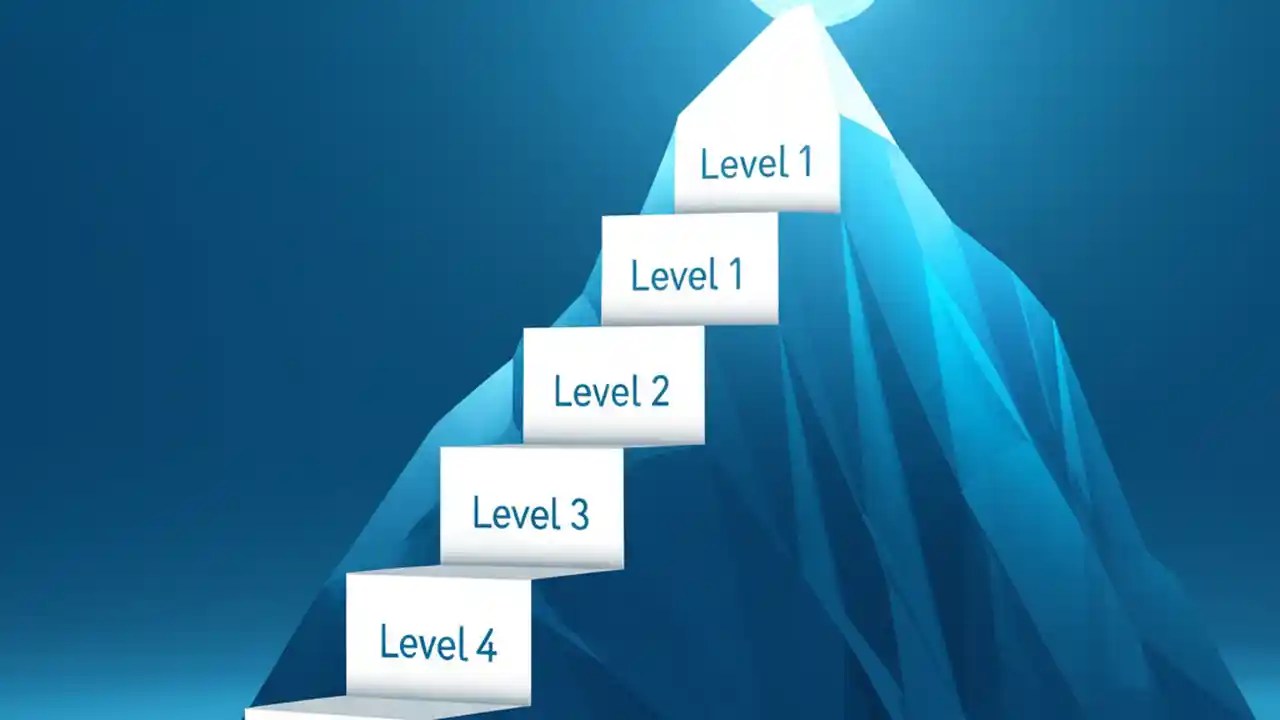 Level 1

Level 1

Level 2

Level 3

Level 4