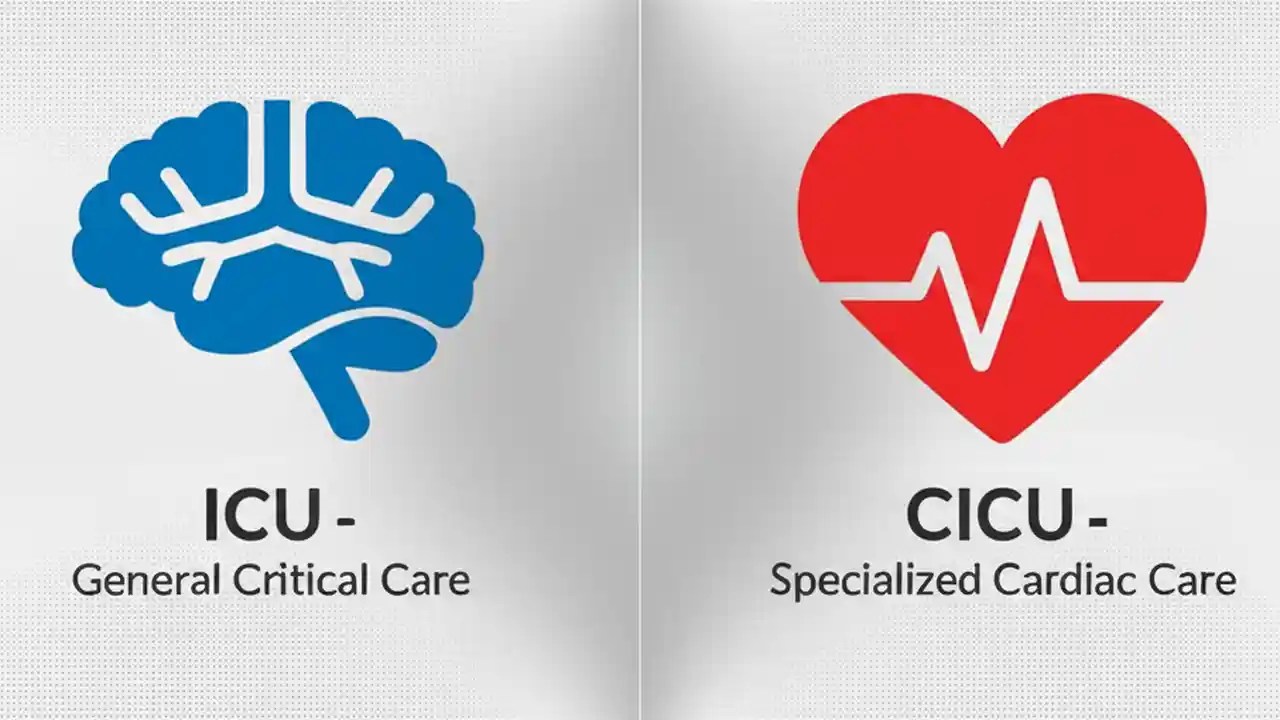 ICU -
General Critical Care

CICU -
Specialized Cardiac Care