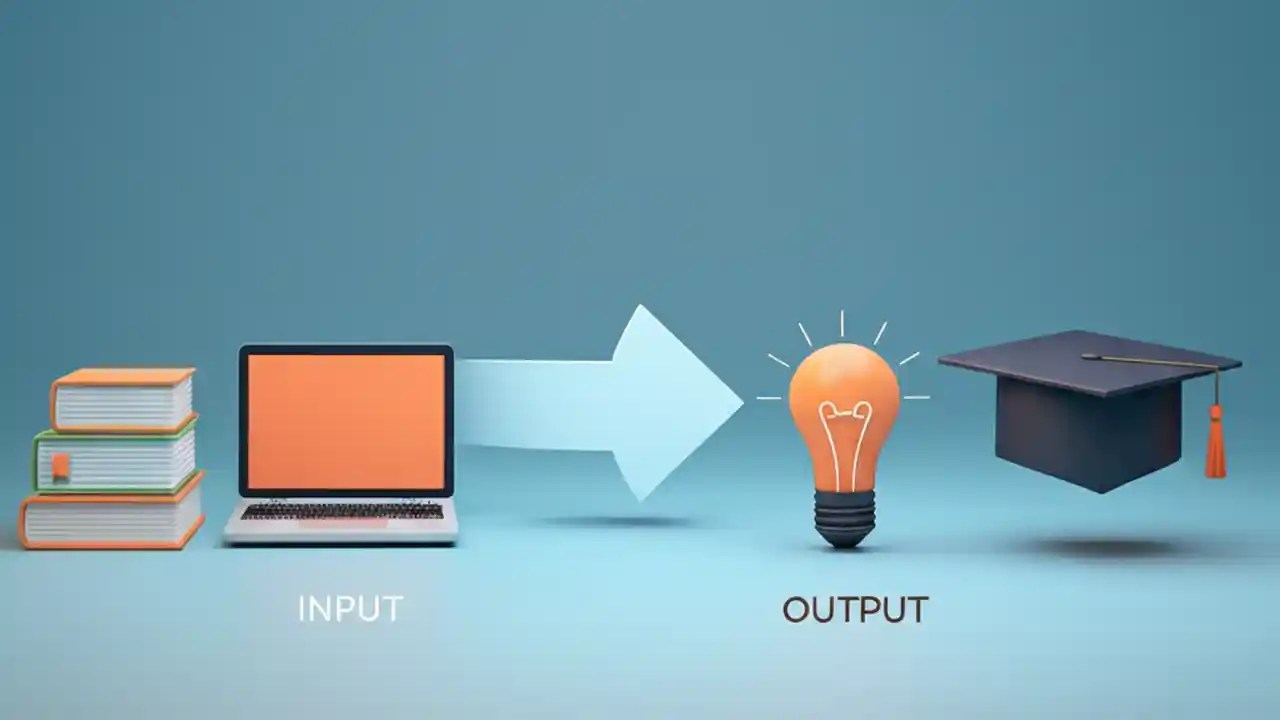 INPUT

OUTPUT