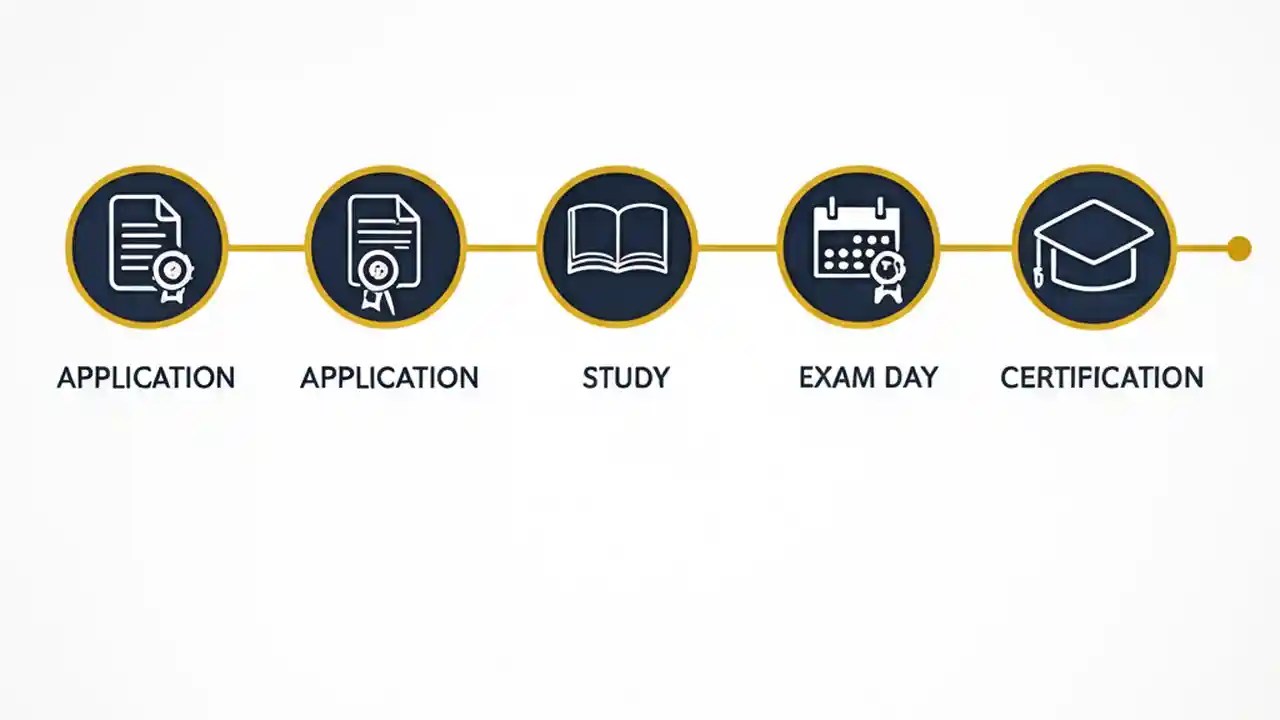 APPLICATION

APPLICATION

STUDY

EXAM DAY

CERTIFICATION