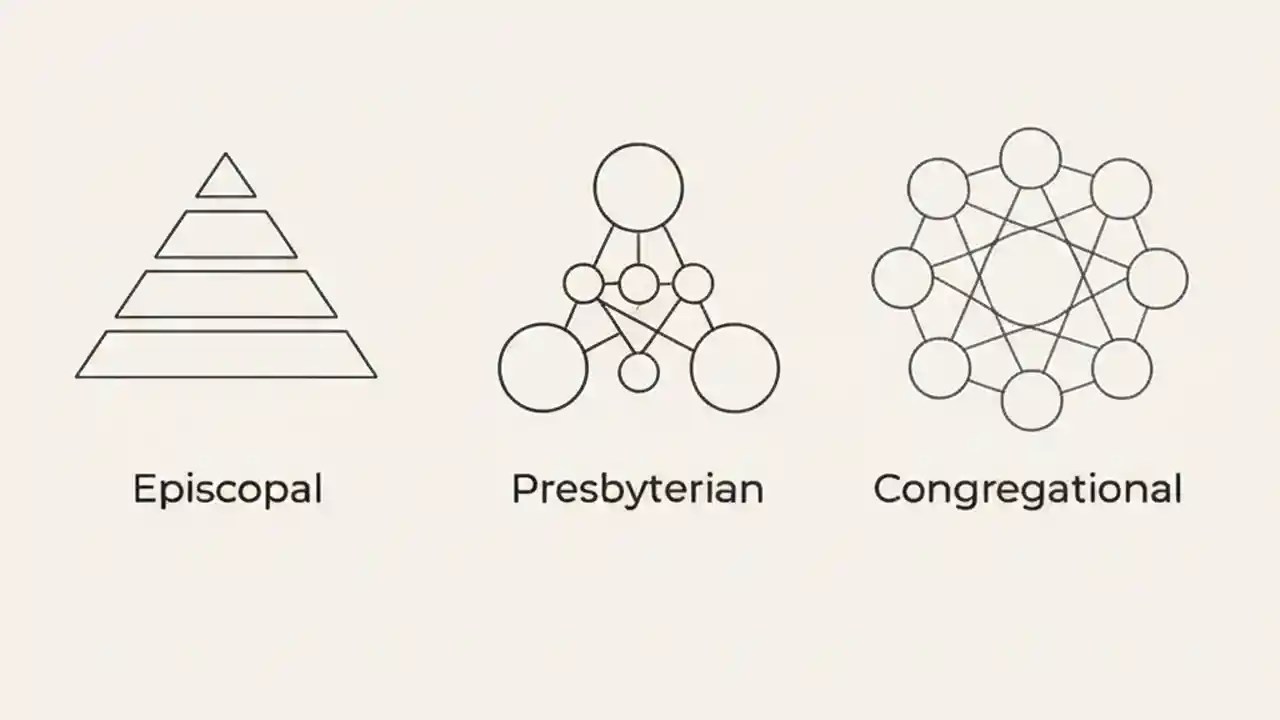 Episcopal

Presbyterian

Congregational