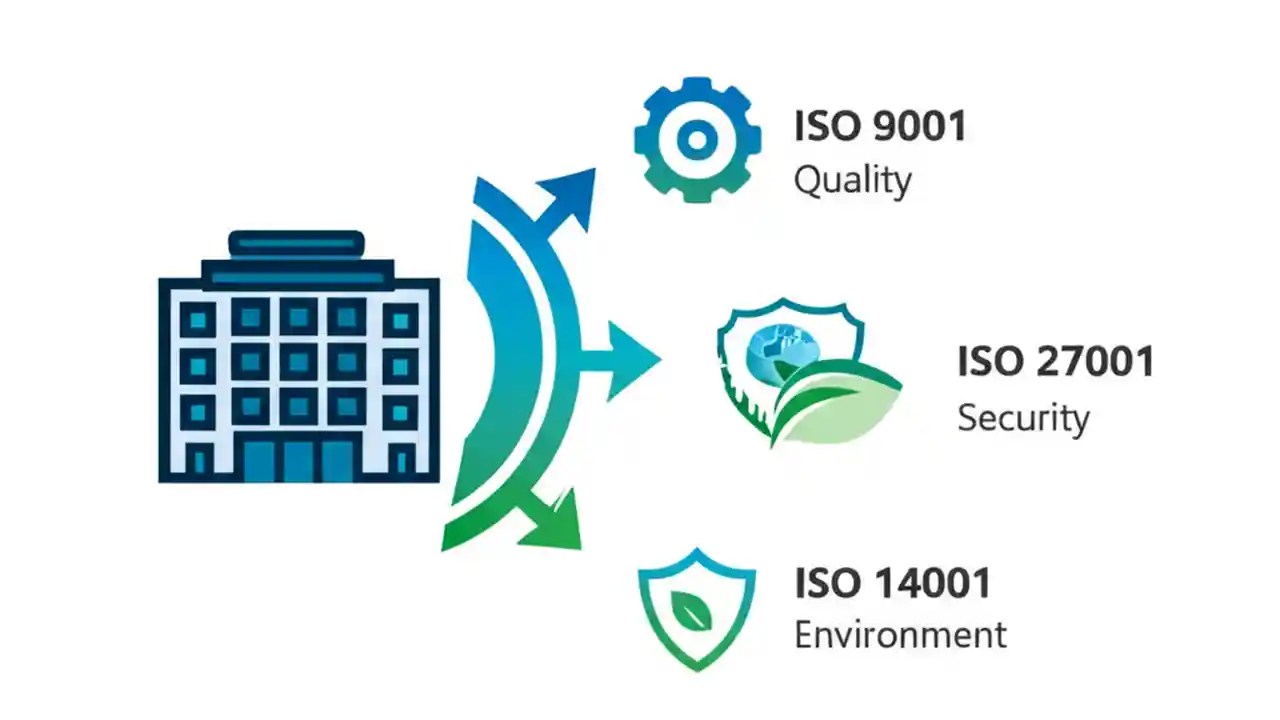 ISO 9001
Quality

ISO 27001
Security

ISO 14001
Environment