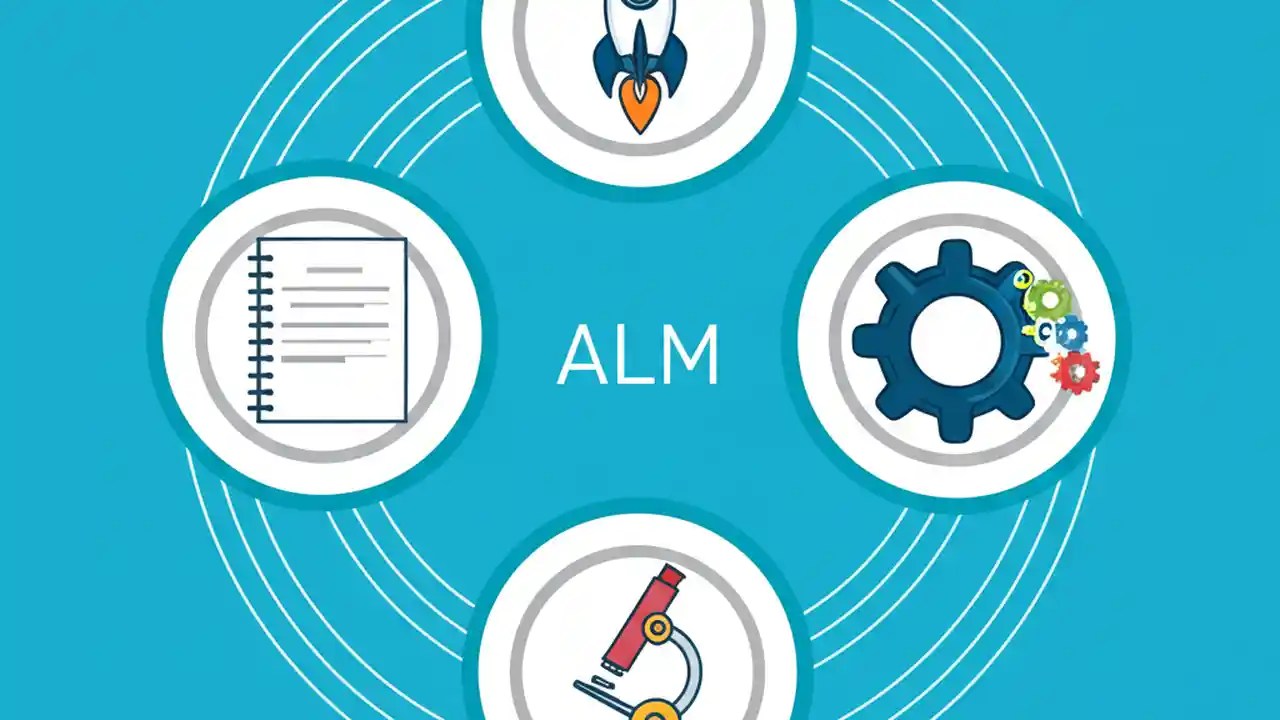 ALM