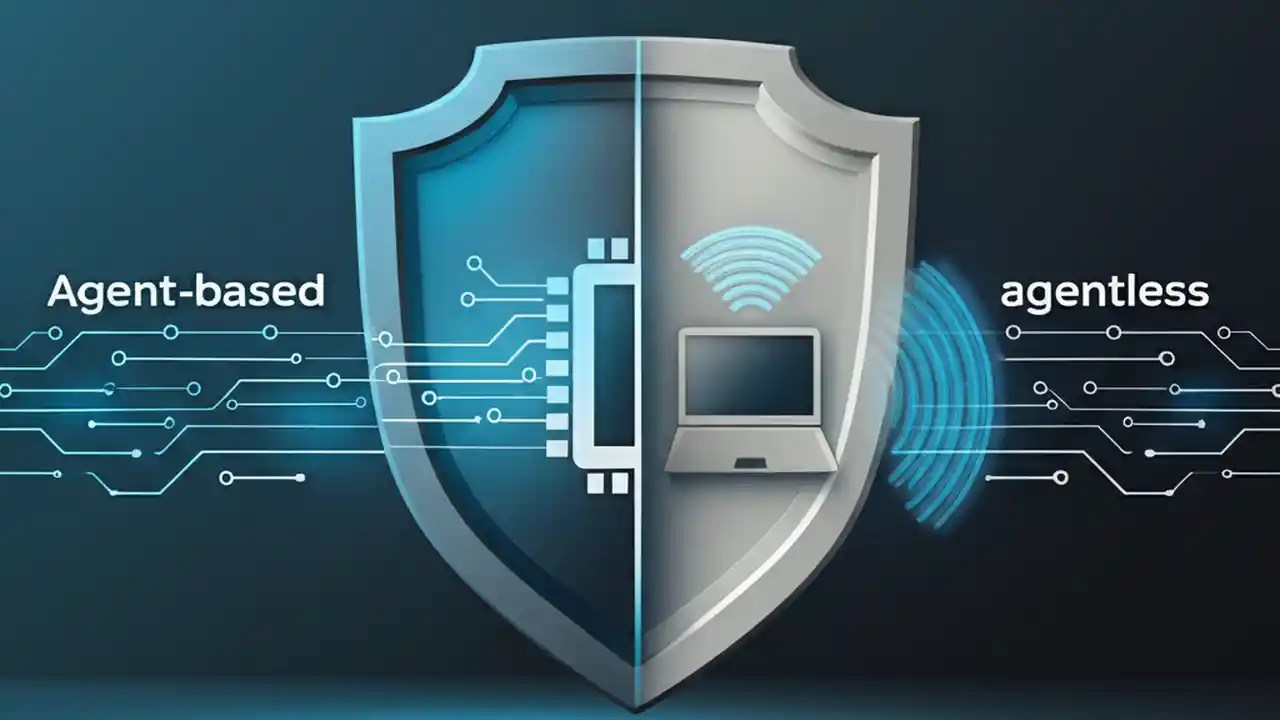 Agent-based

agentless