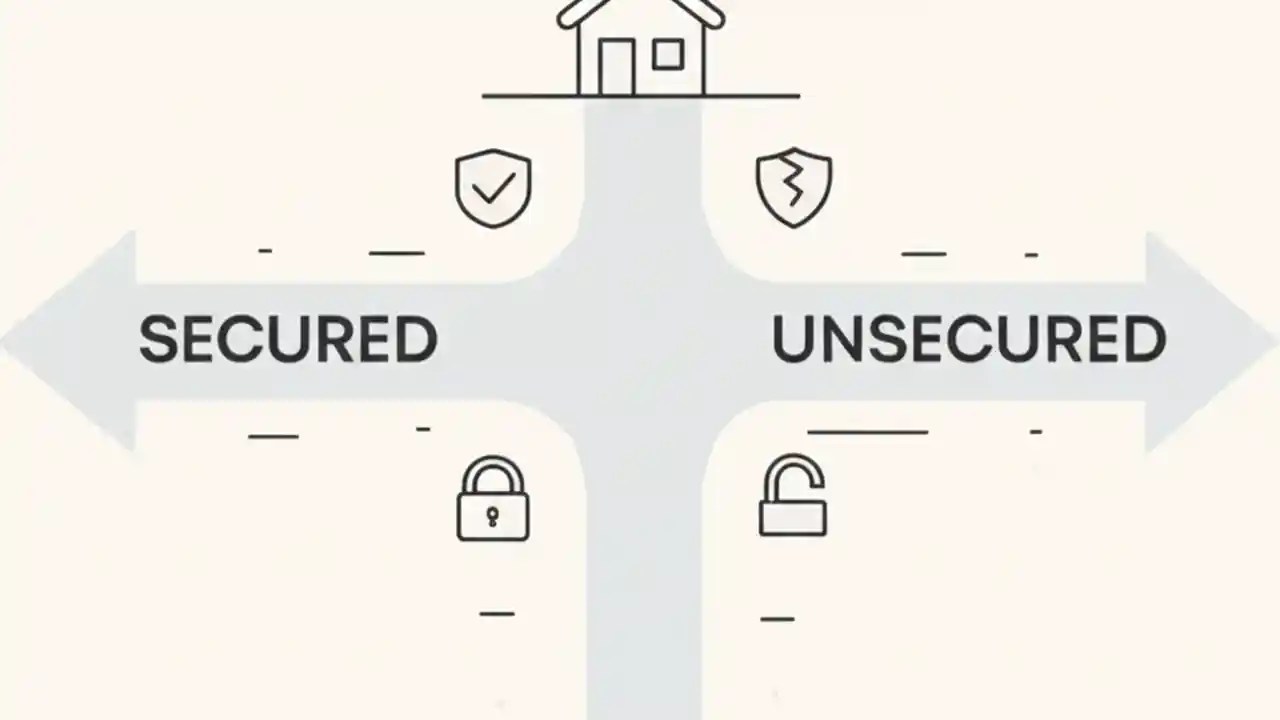 SECURED

UNSECURED