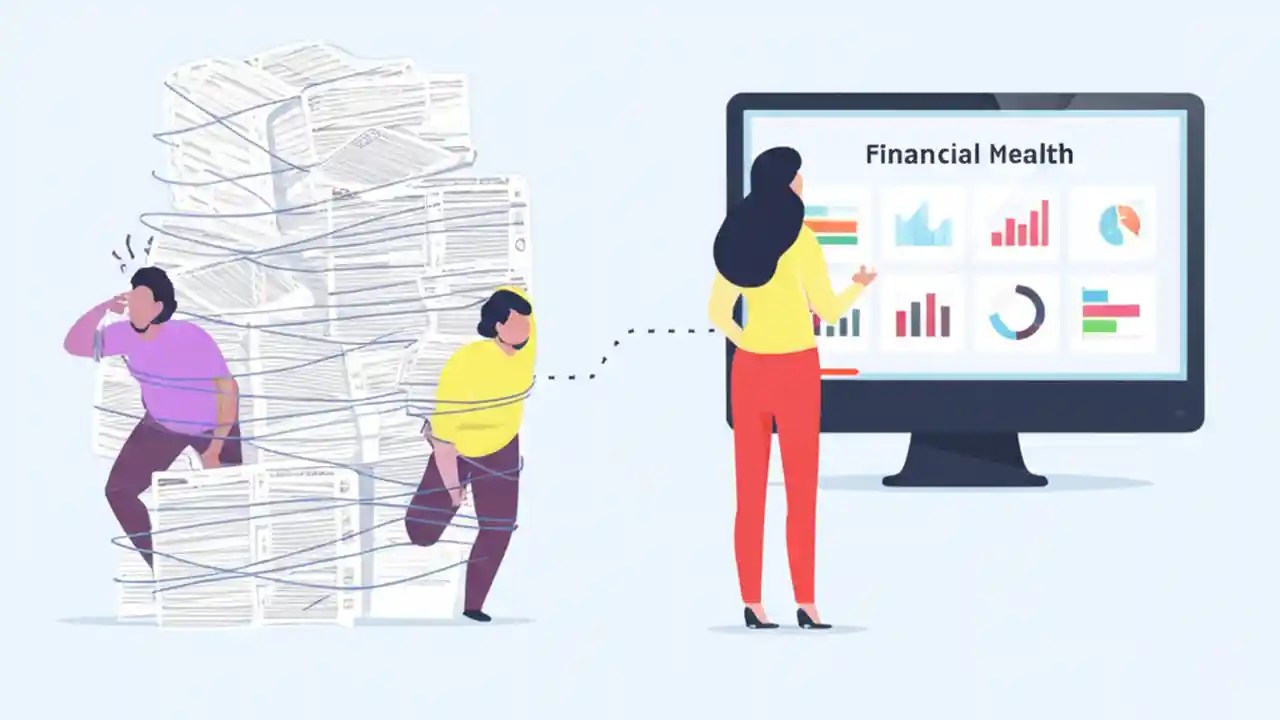 Financial Mealth