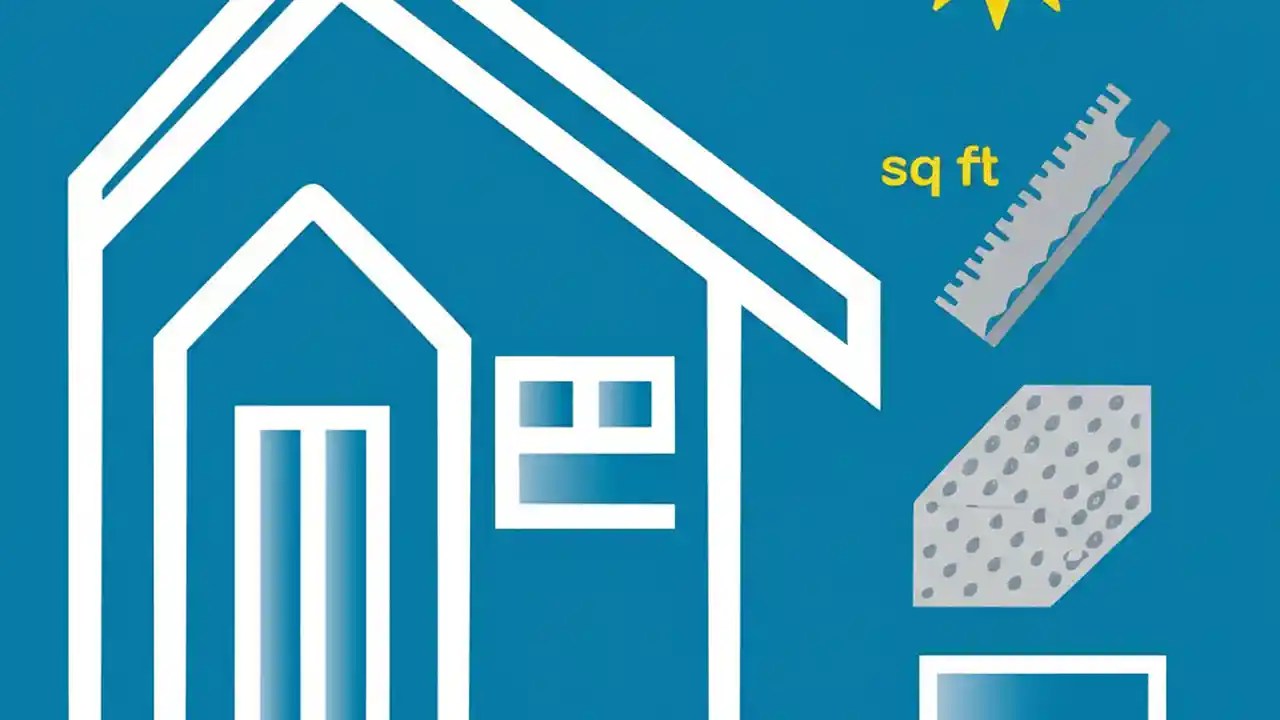 sq ft