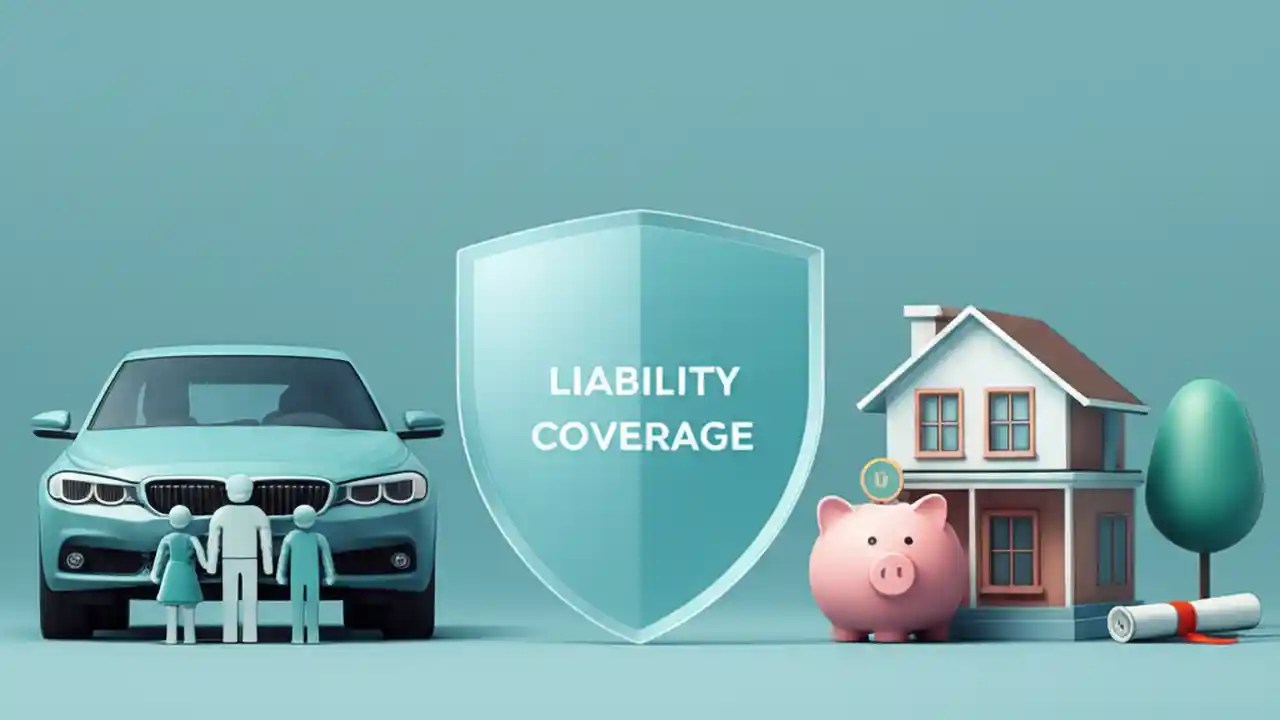 LIABILITY COVERAGE