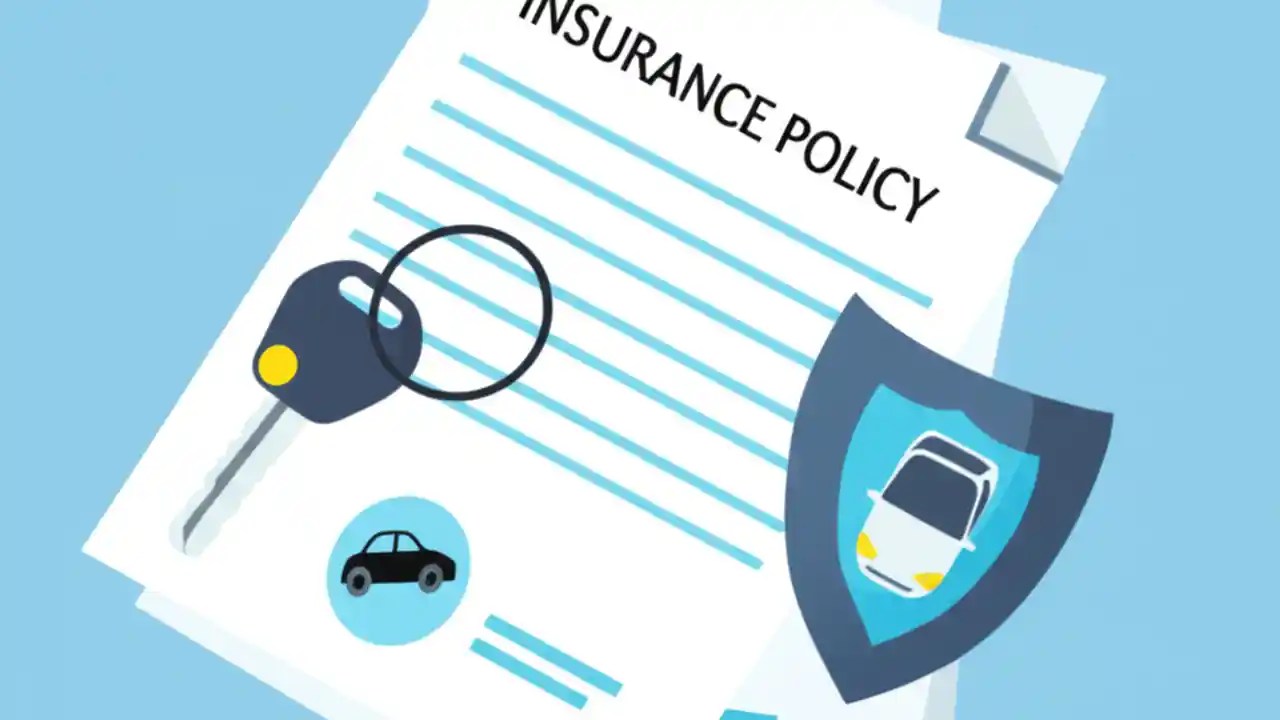 INSURANCE POLICY