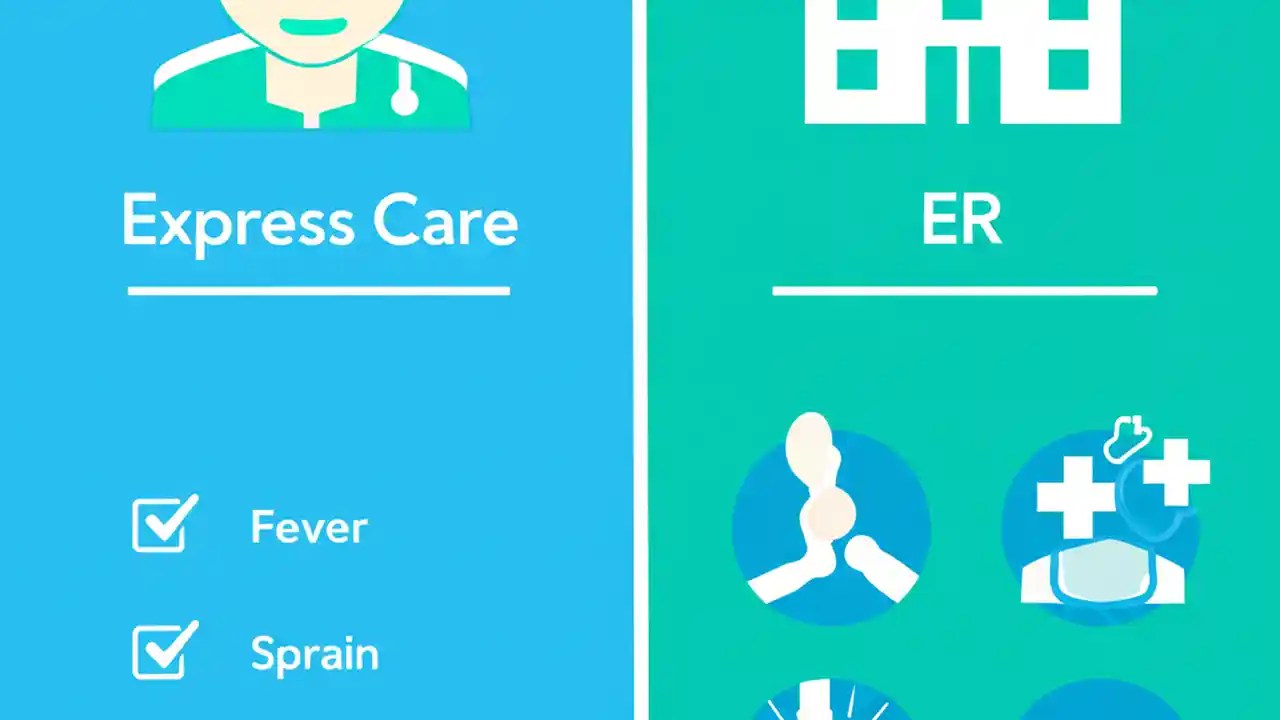 Express Care

Fever

Sprain

ER