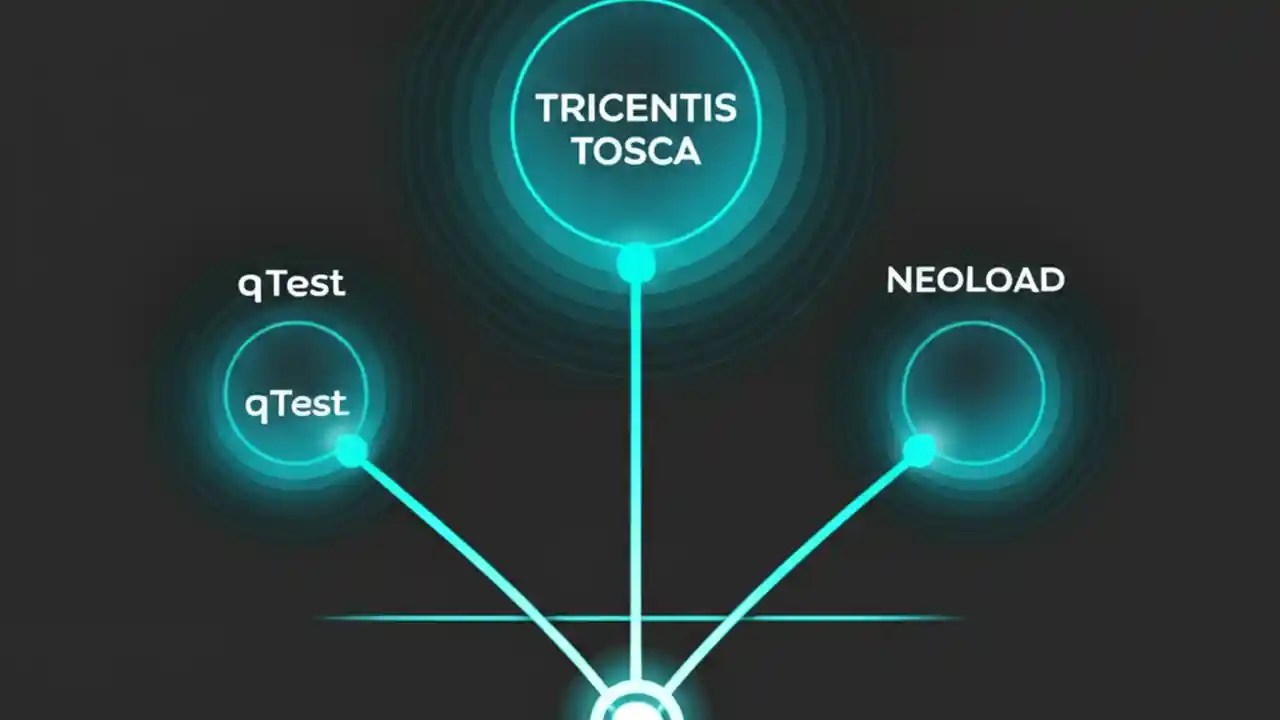 TRICENTIS TOSCA

qTest

qTest

NEOLOAD