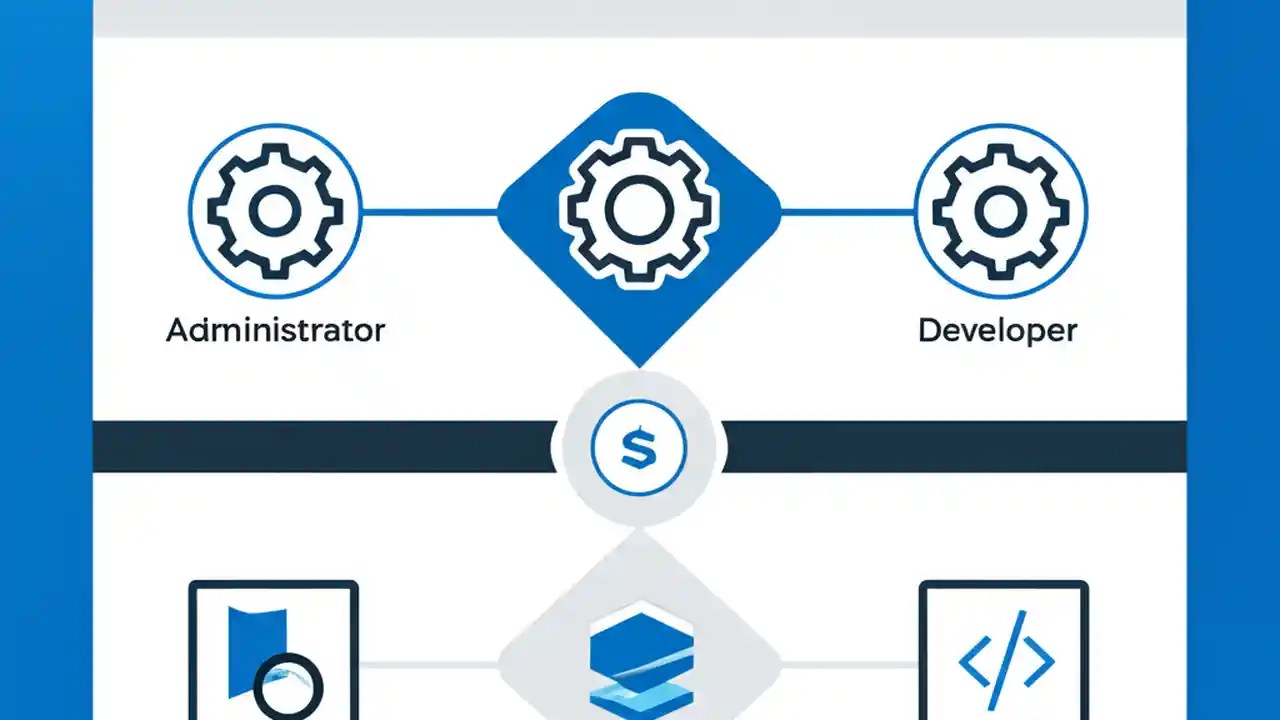 Administrator

Developer

$