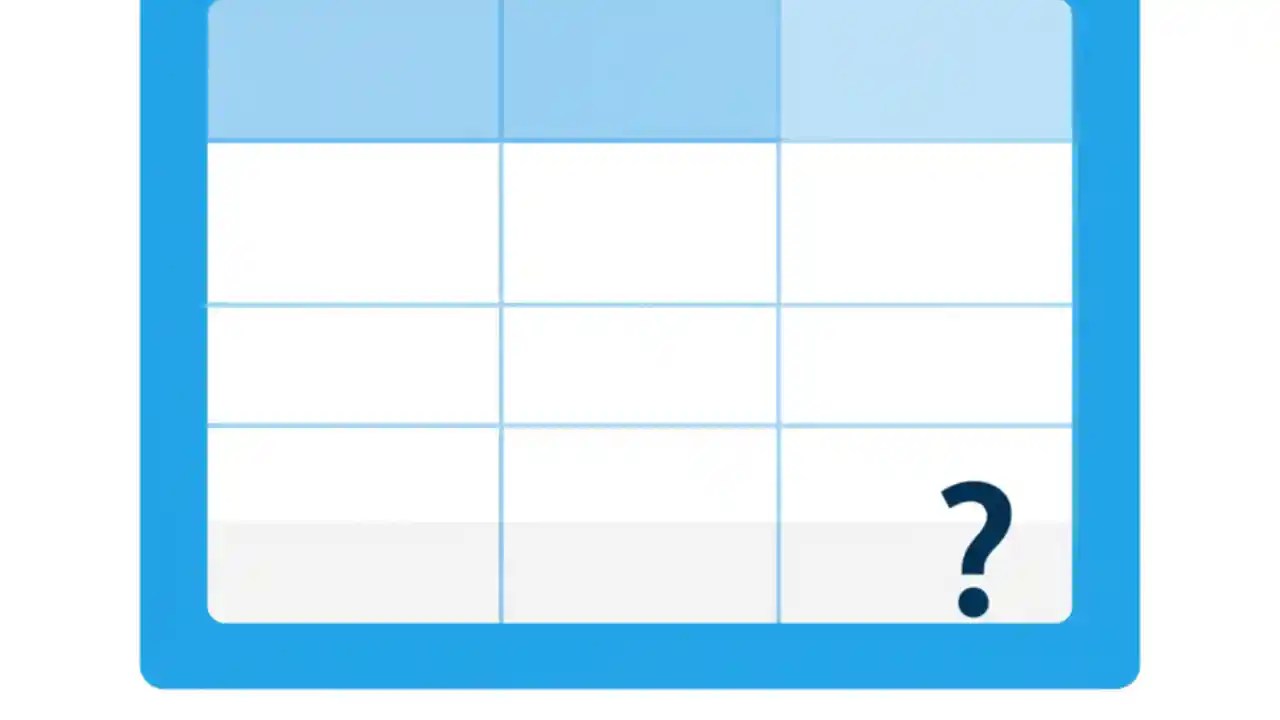 ?