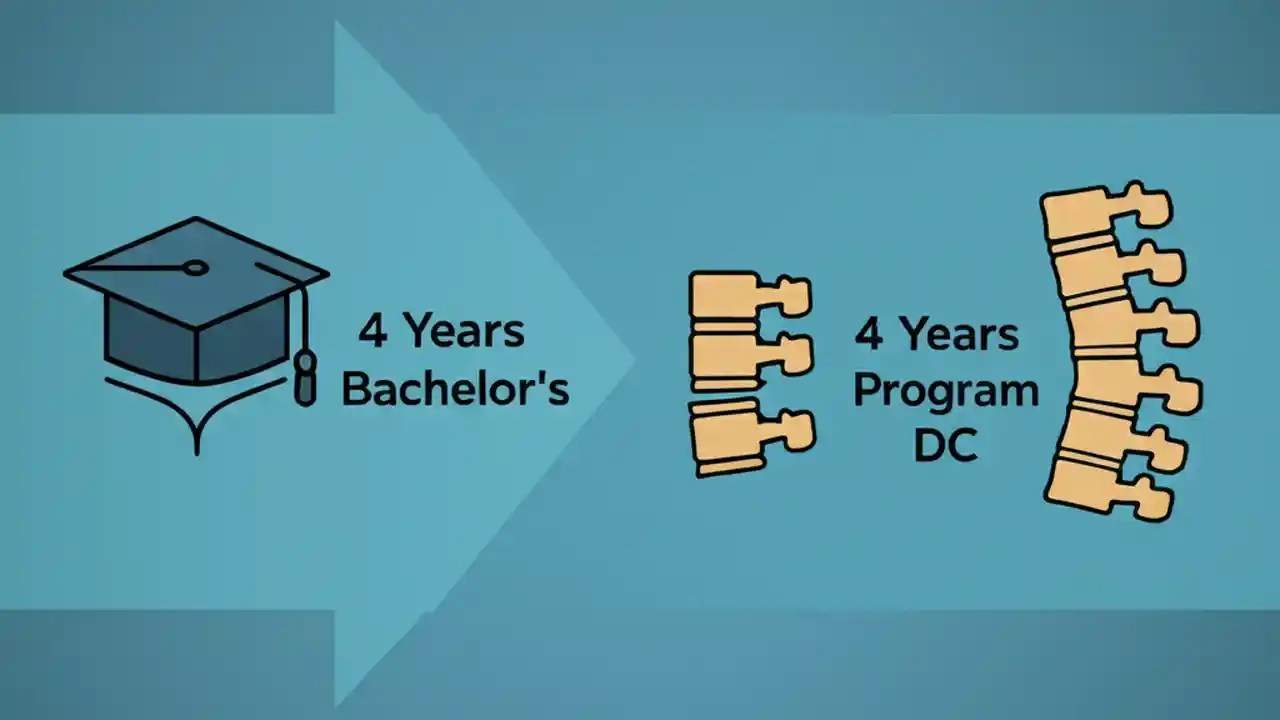 4 Years Bachelor's

4 Years Program DC