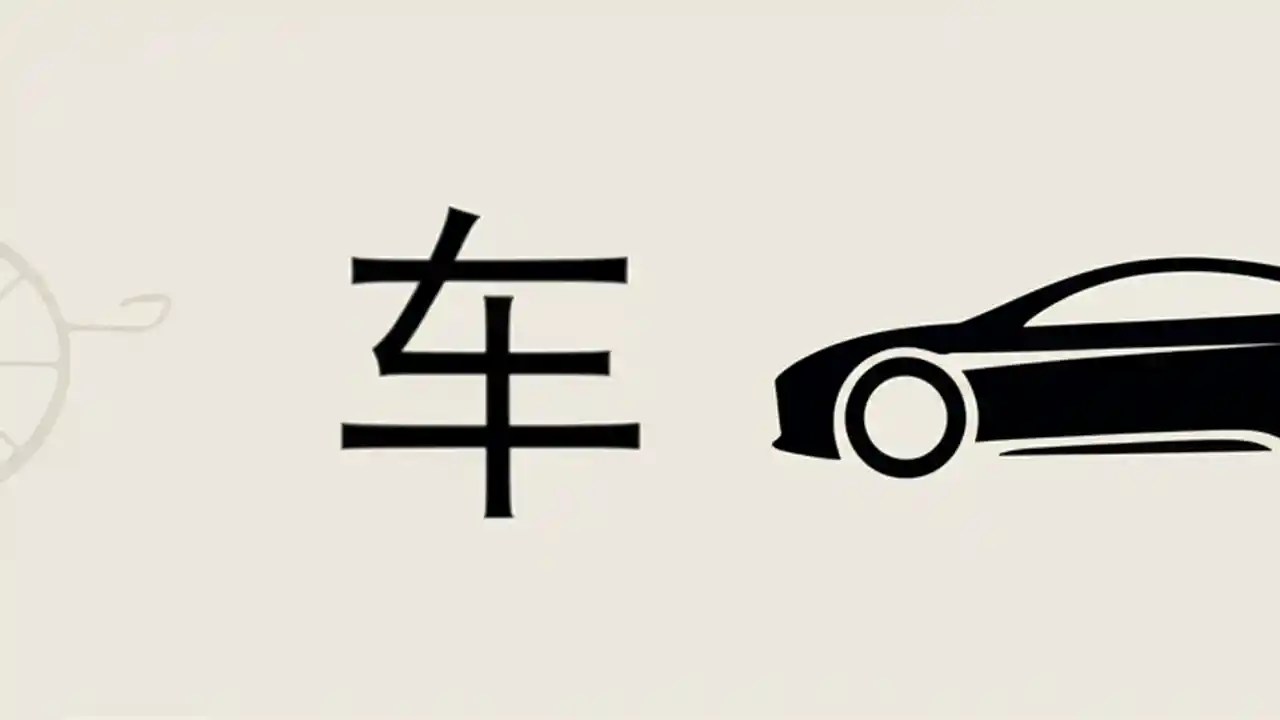 车