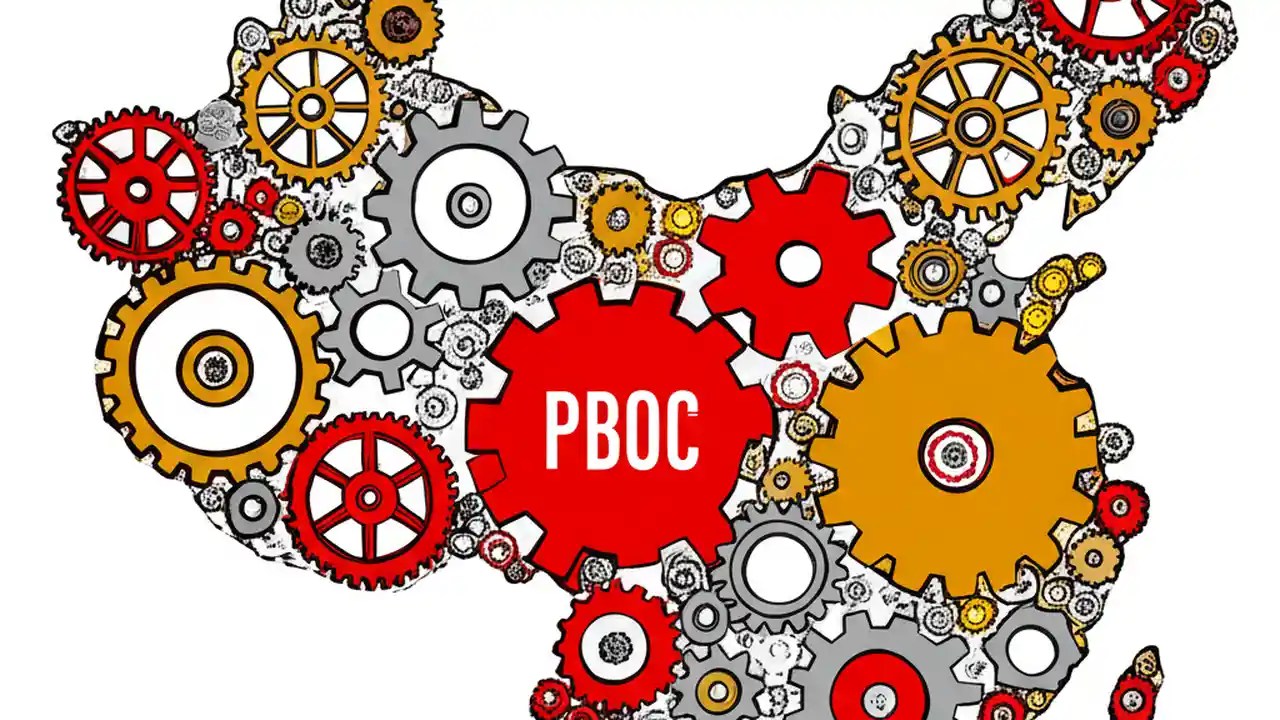 PBOC