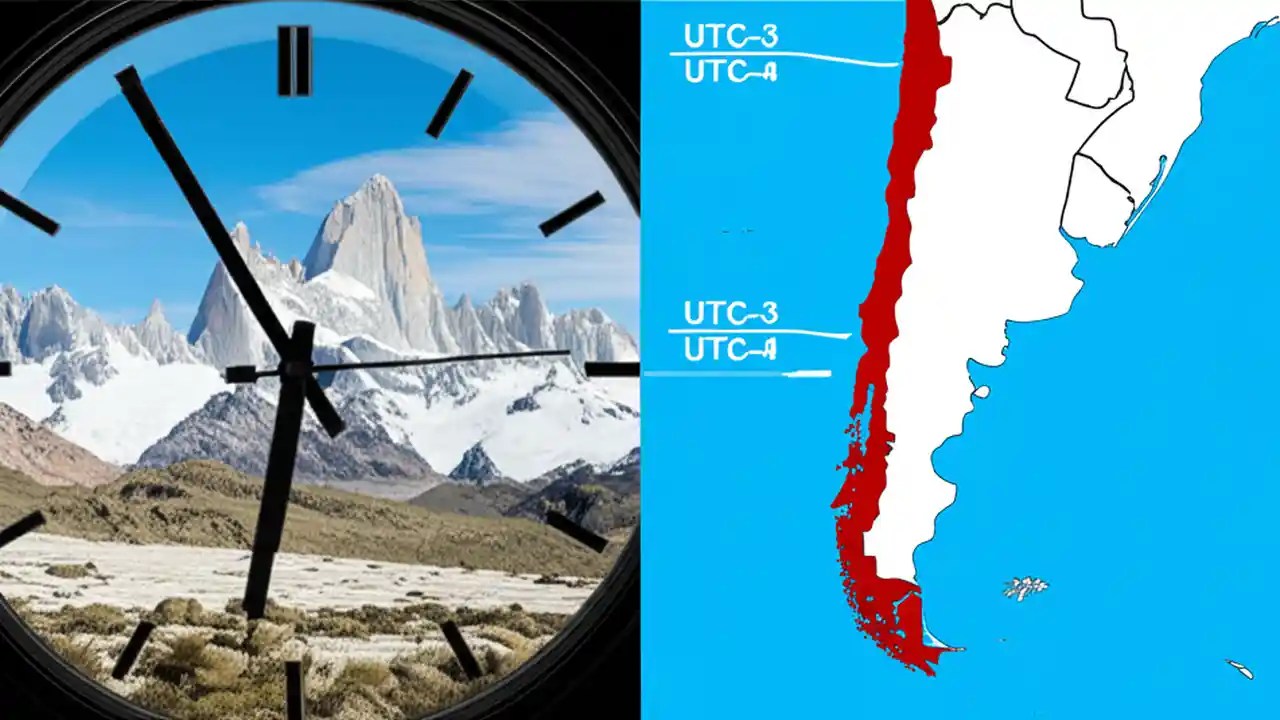 UTC-3
UTC-4

UTC-3
UTC-4