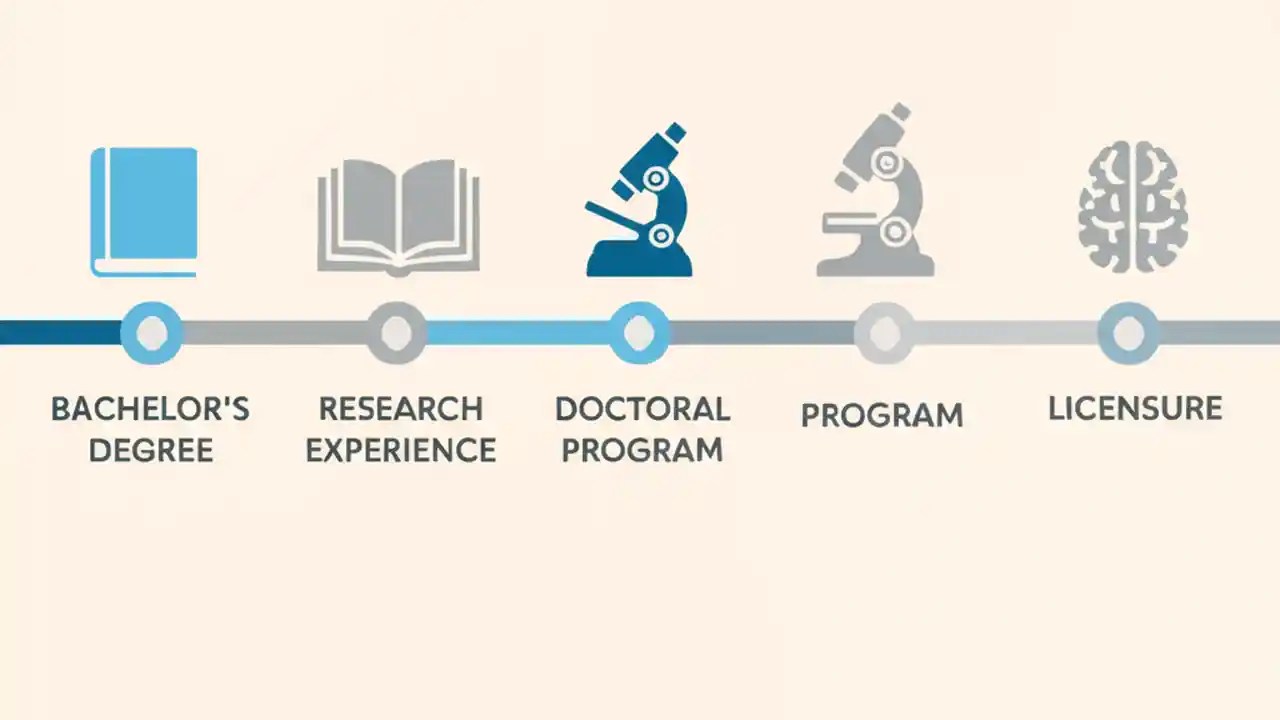 BACHELOR'S DEGREE

RESEARCH EXPERIENCE

DOCTORAL PROGRAM

PROGRAM

LICENSURE