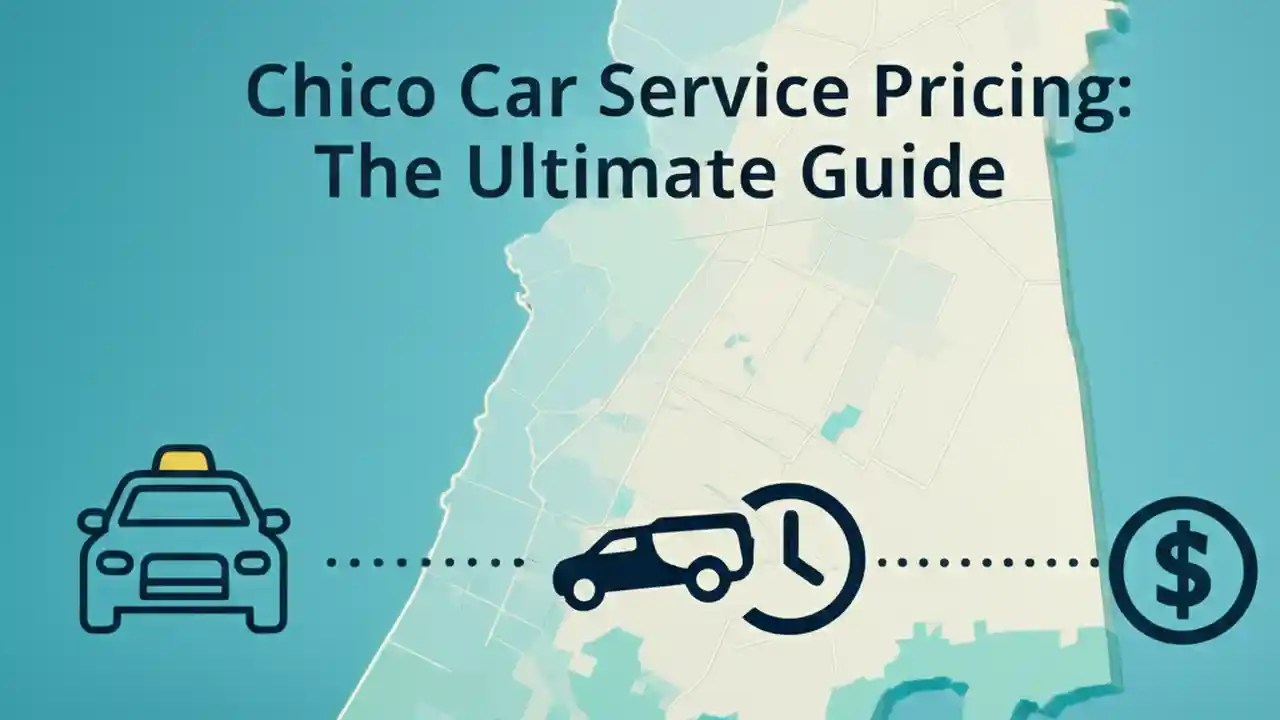 Chico Car Service Pricing:
The Ultimate Guide

$