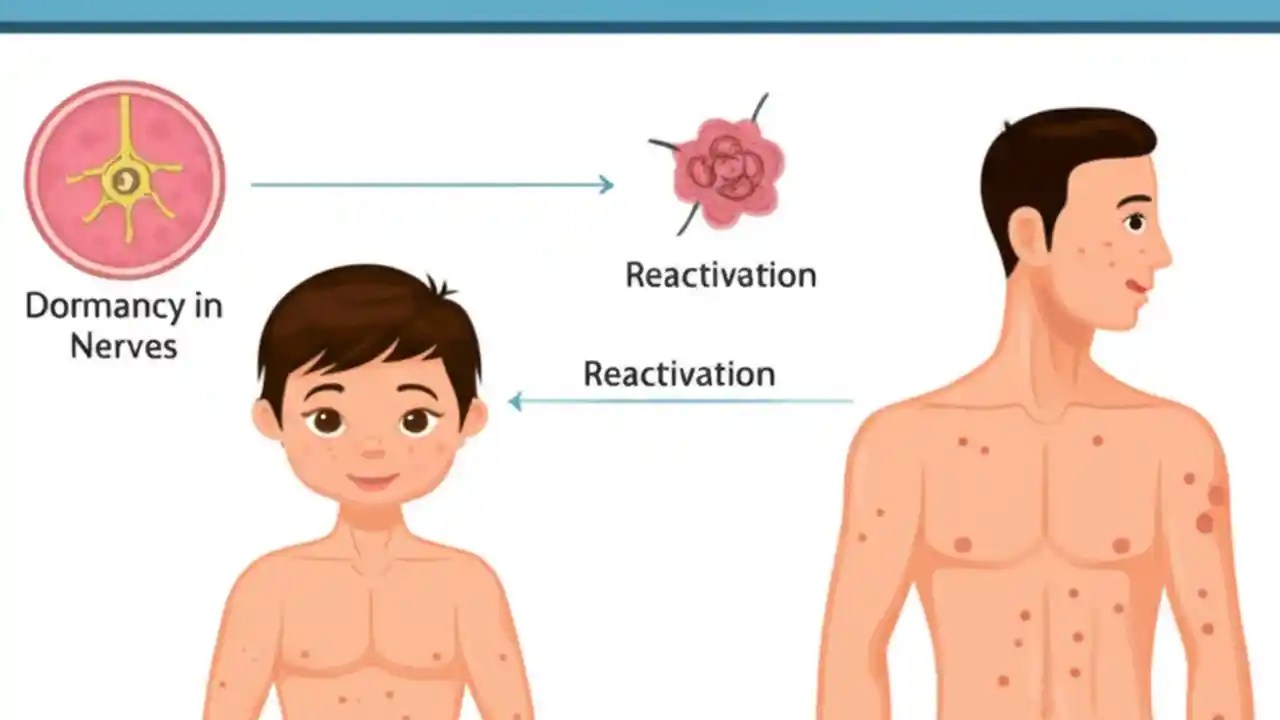 Dormancy in Nerves

Reactivation

Reactivation