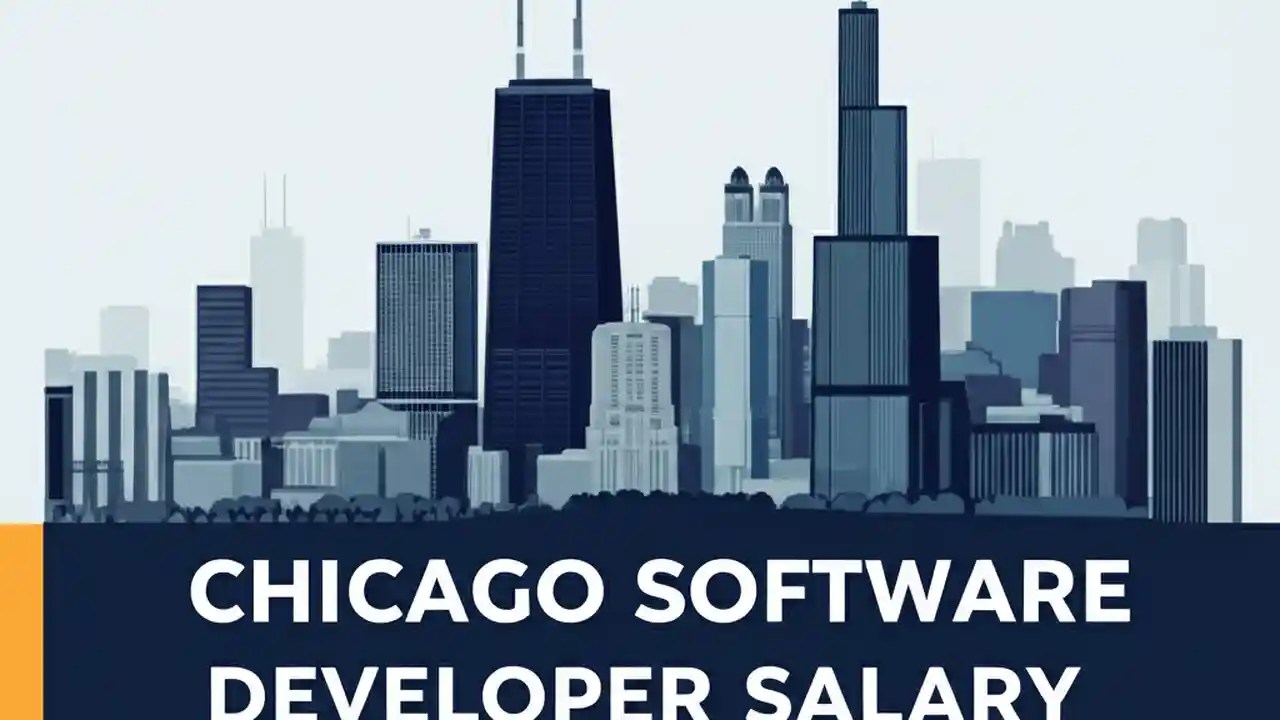 CHICAGO SOFTWARE DEVELOPER SALARY