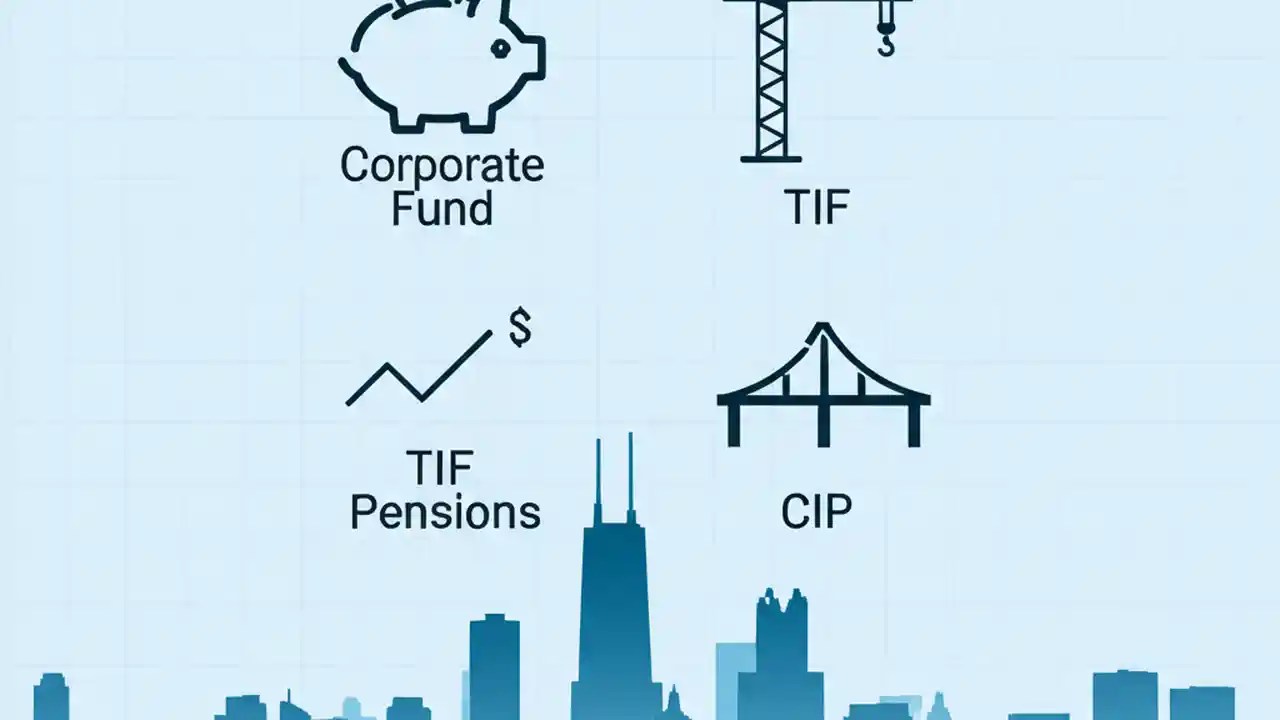 Corporate Fund

TIF

$

TIF Pensions

CIP