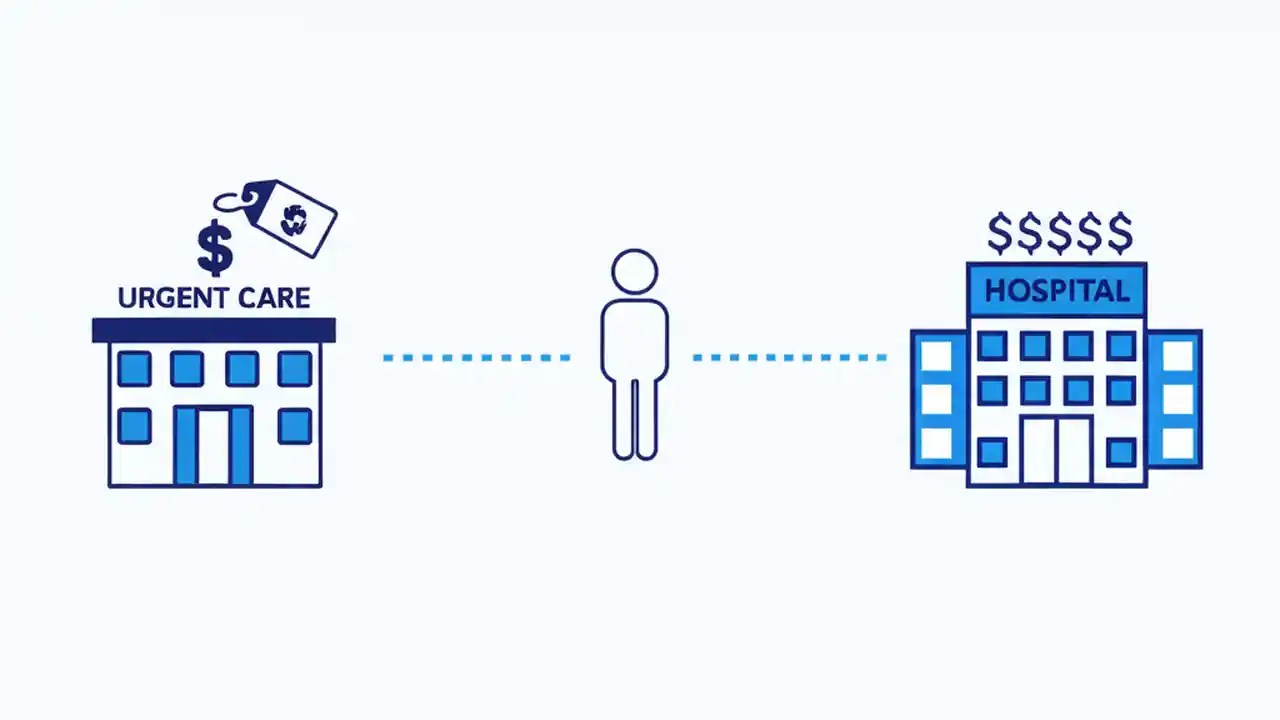 $

URGENT CARE

$$$$$

HOSPITAL