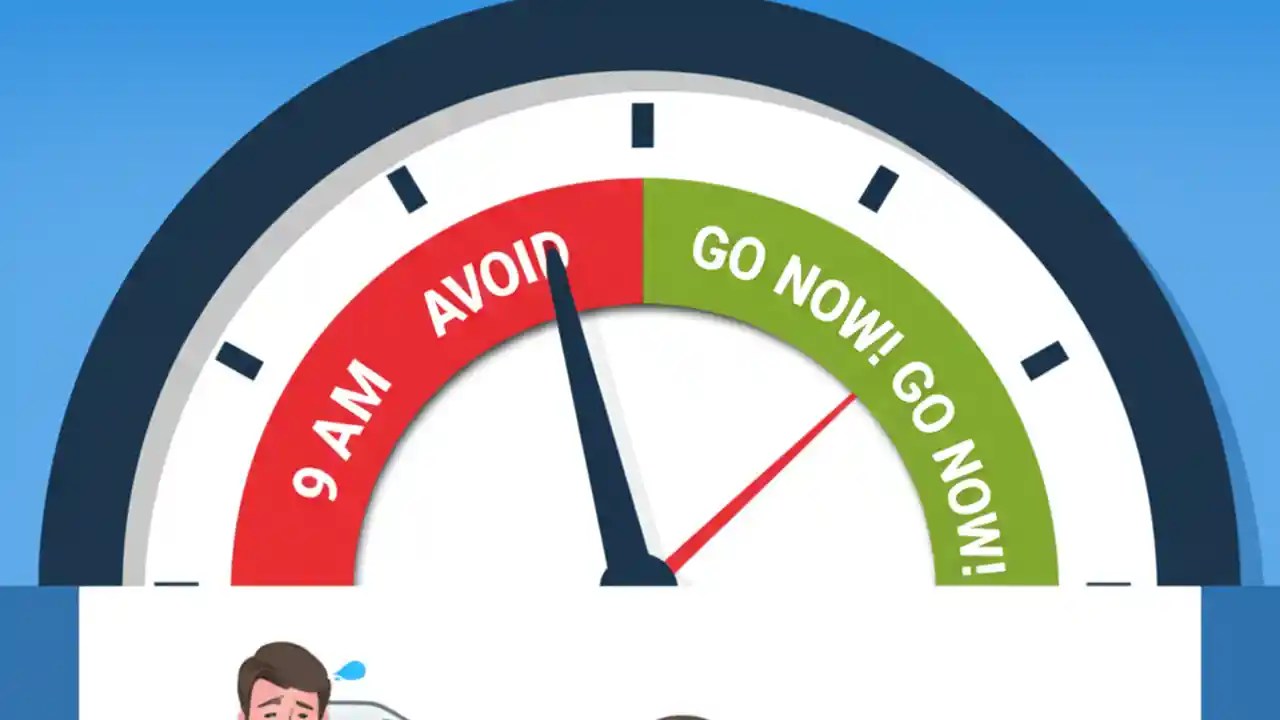 9 AM AVOID

GO NOW! GO NOW!