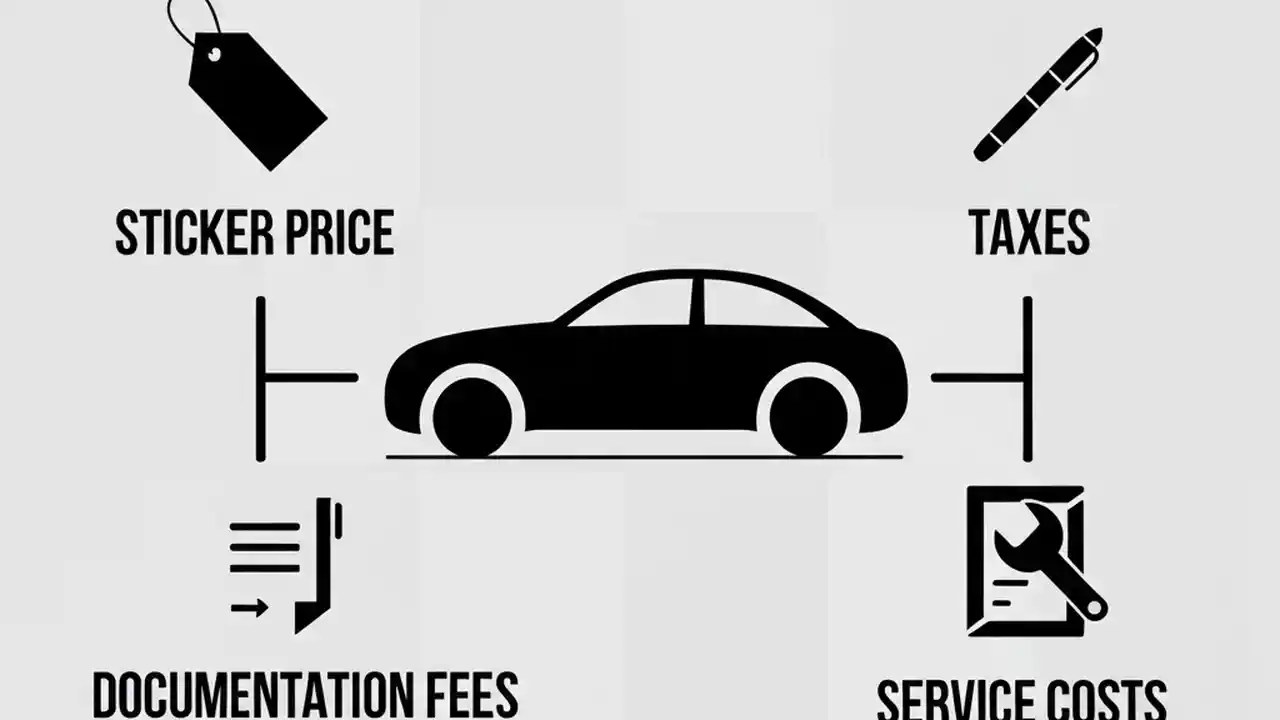 STICKER PRICE

TAXES

DOCUMENTATION FEES

SERVICE COSTS