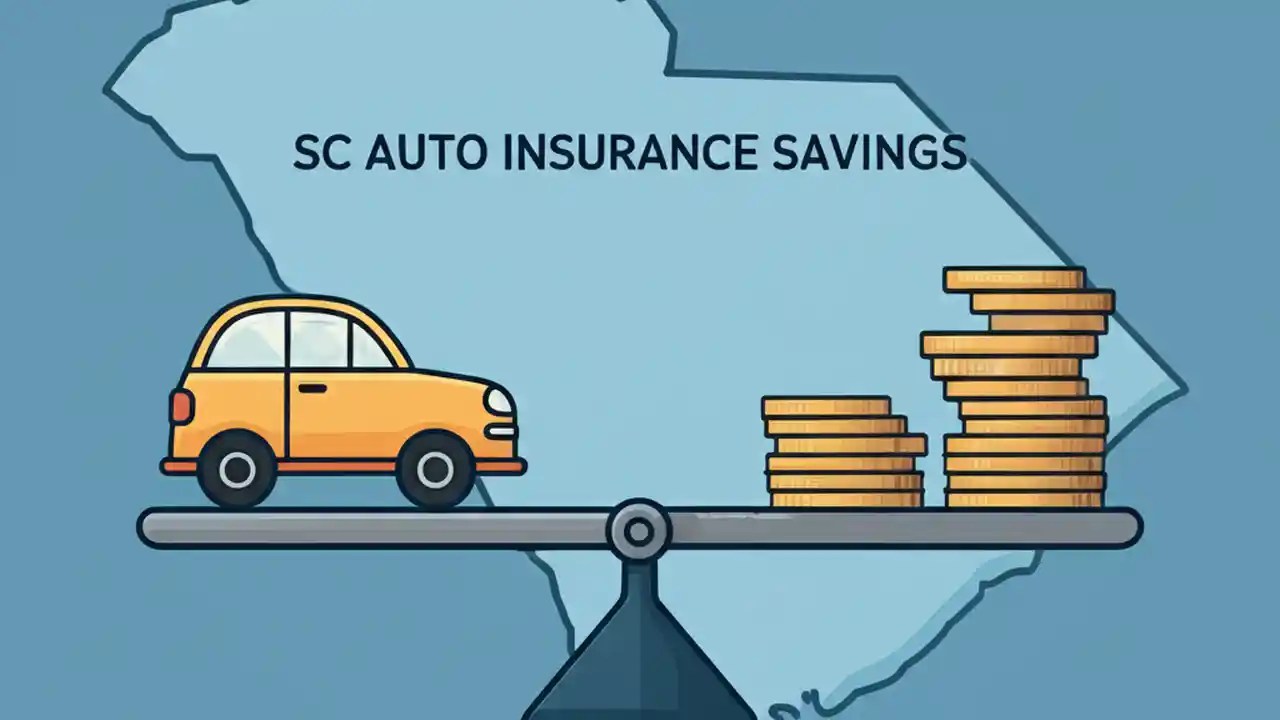 SC AUTO INSURANCE SAVINGS