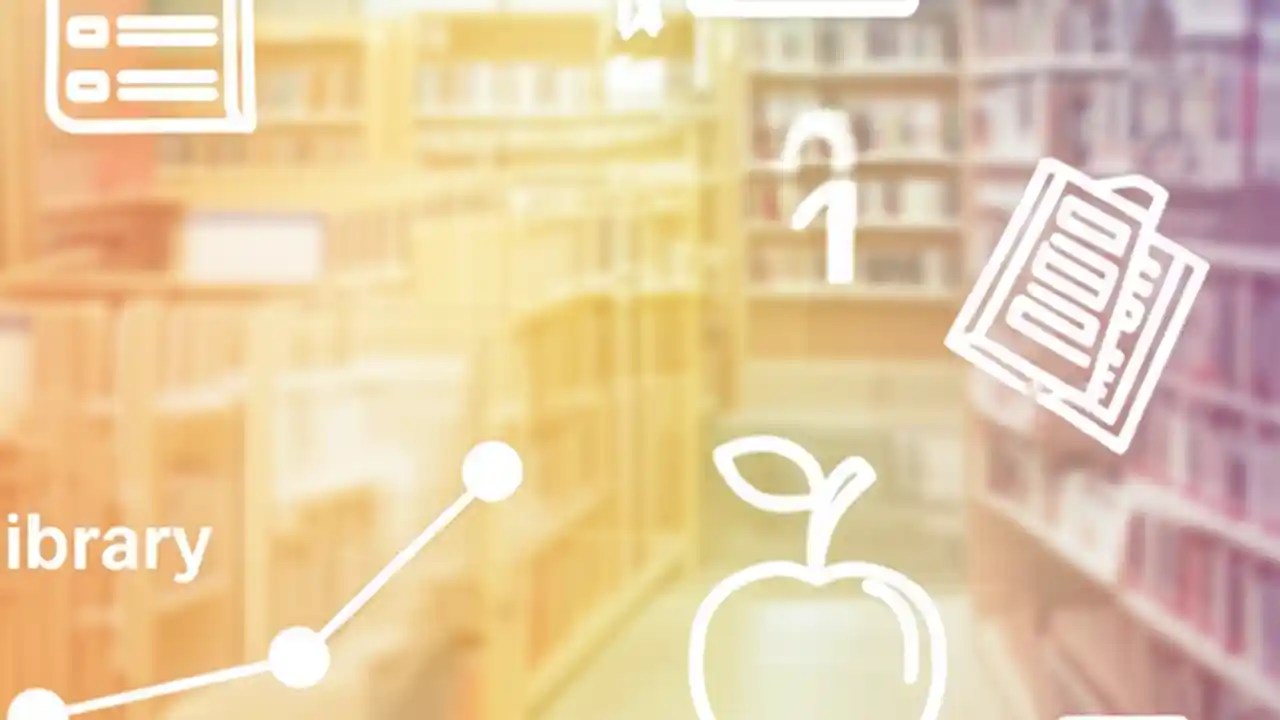 ibrary