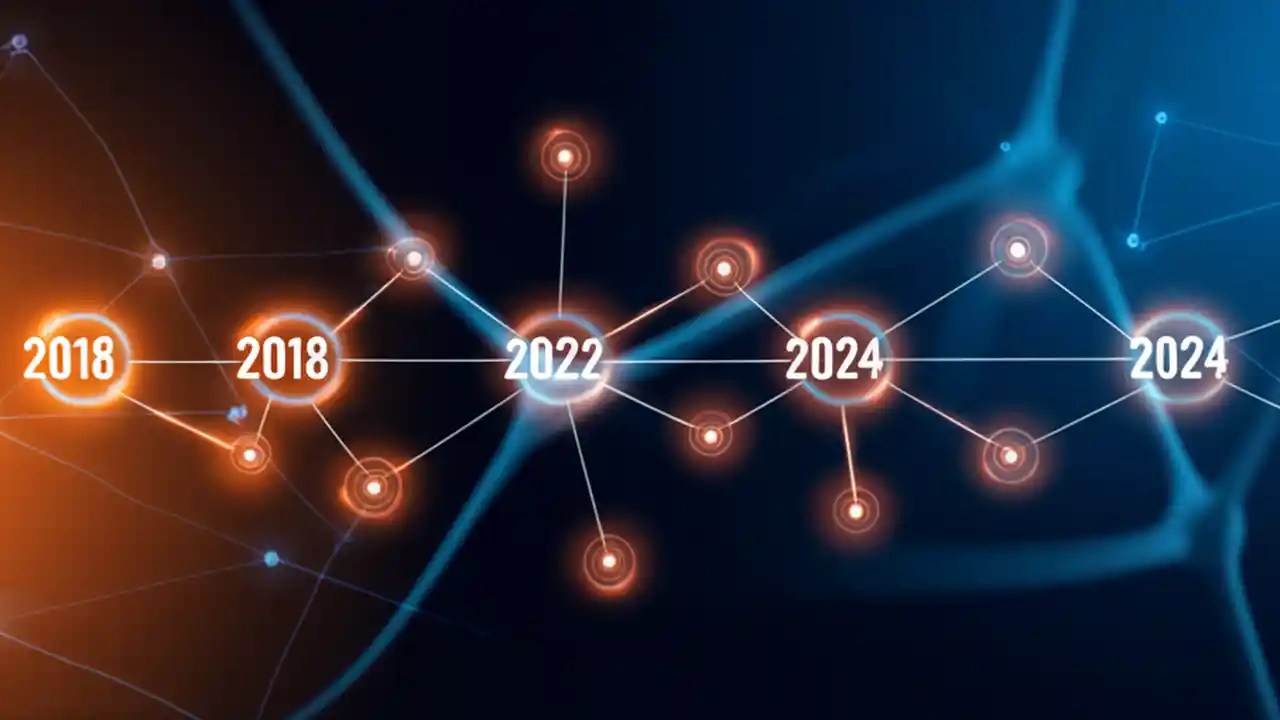 2018 2018 2022 2024 2024