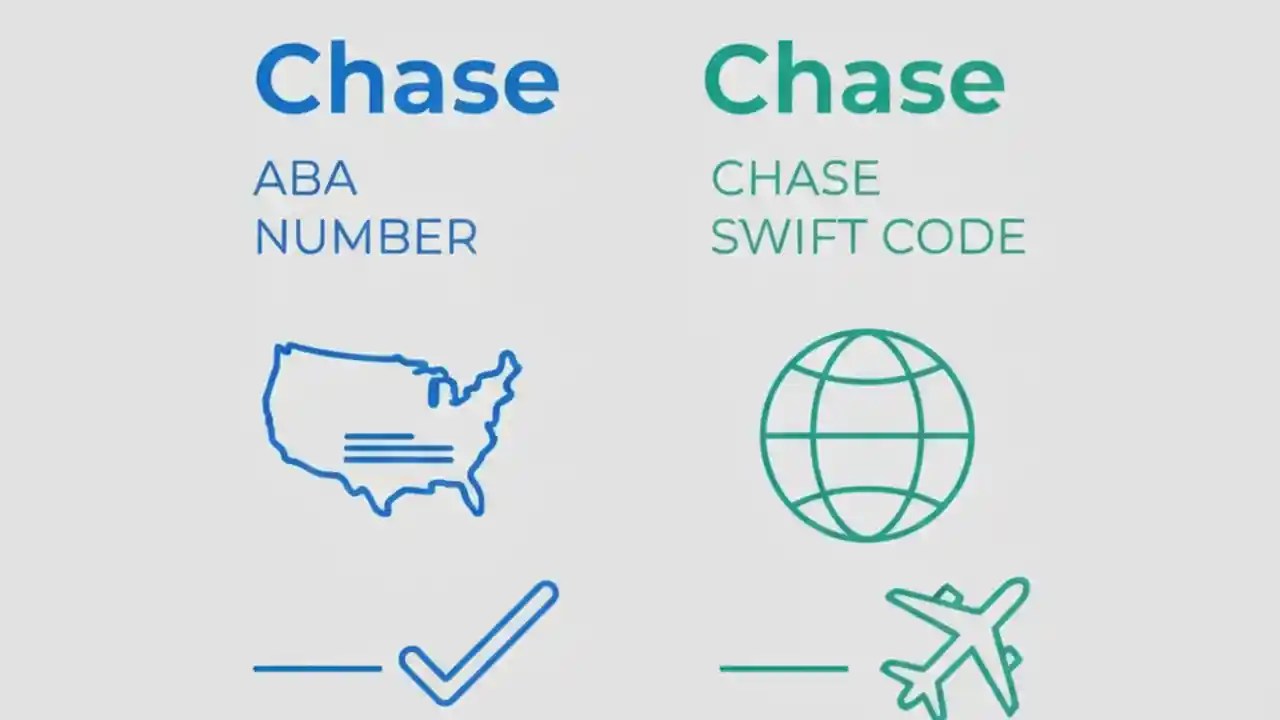 Chase

ABA
NUMBER

Chase

CHASE
SWIFT CODE