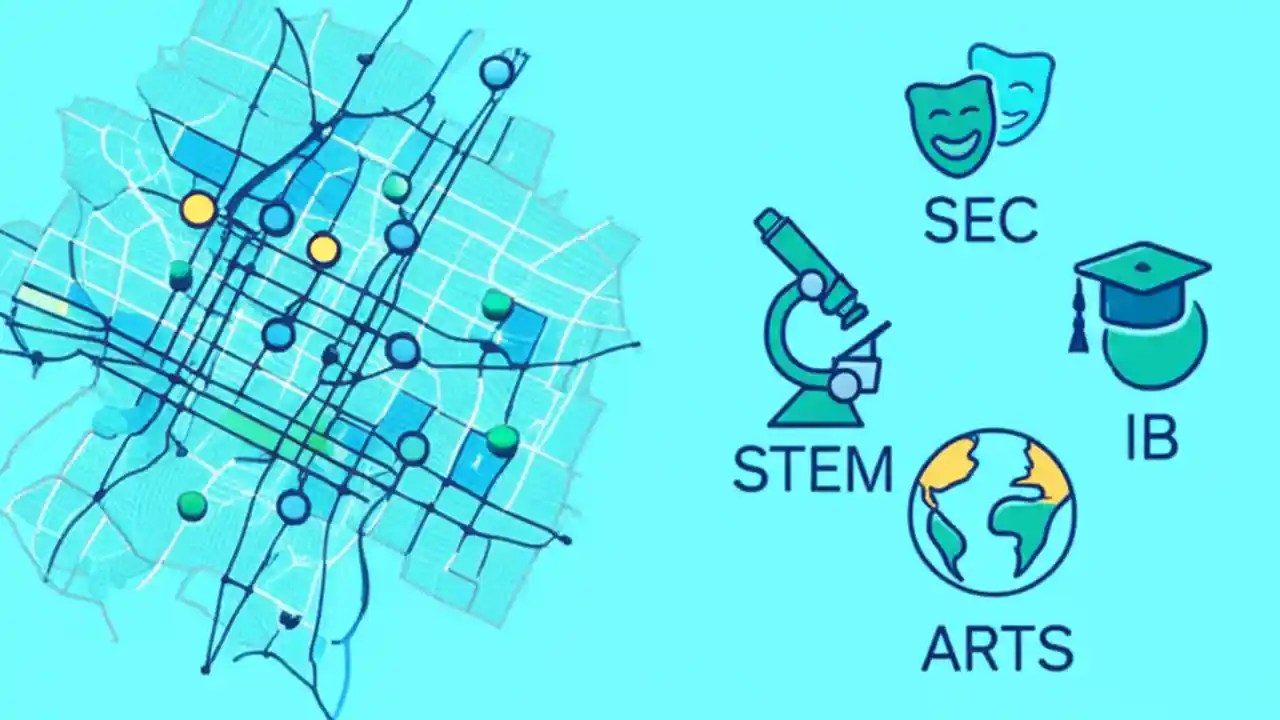 SEC

STEM

IB

ARTS