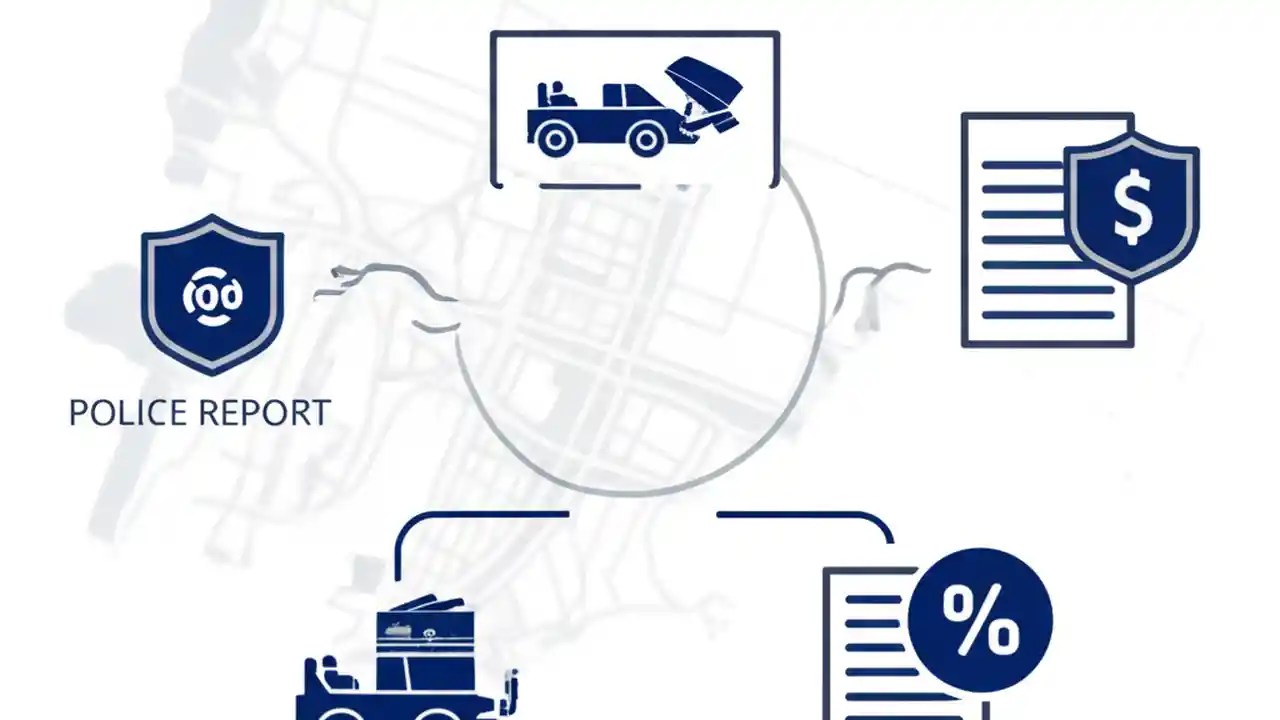 POLICE REPORT

$

%