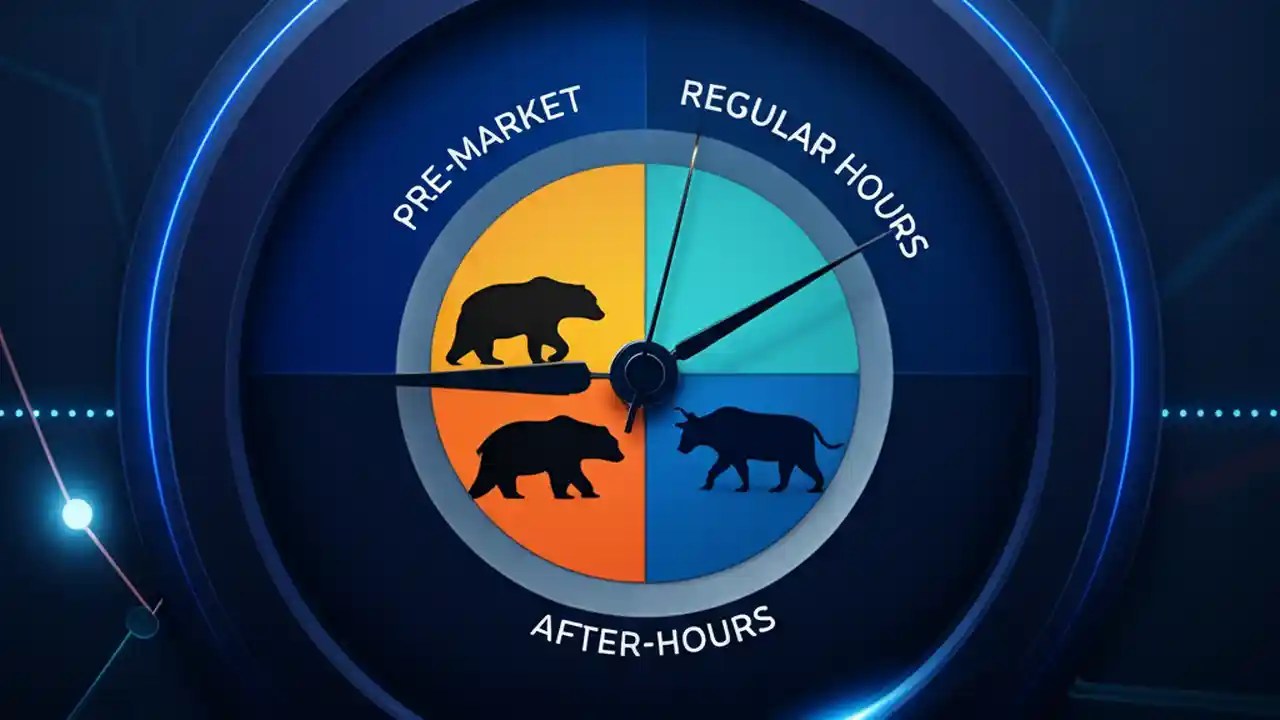 PRE-MARKET

REGULAR HOURS

AFTER-HOURS