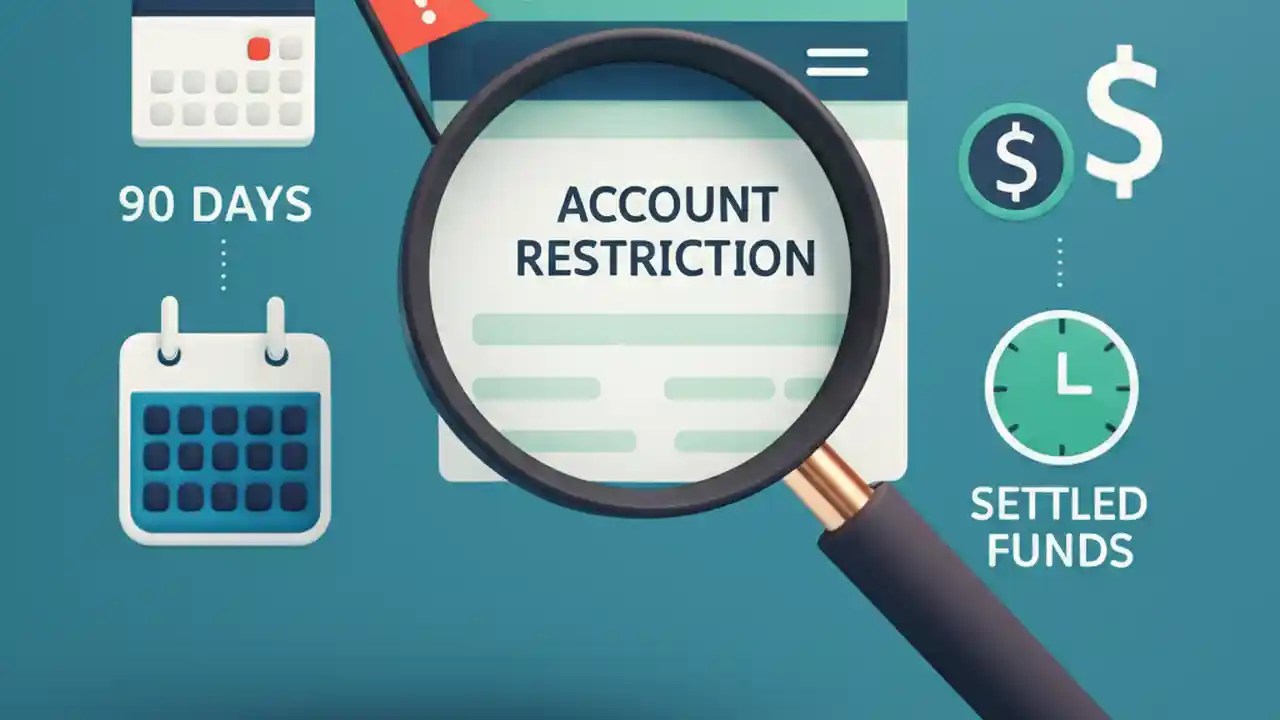 90 DAYS

ACCOUNT RESTRICTION

$ $

SETTLED FUNDS