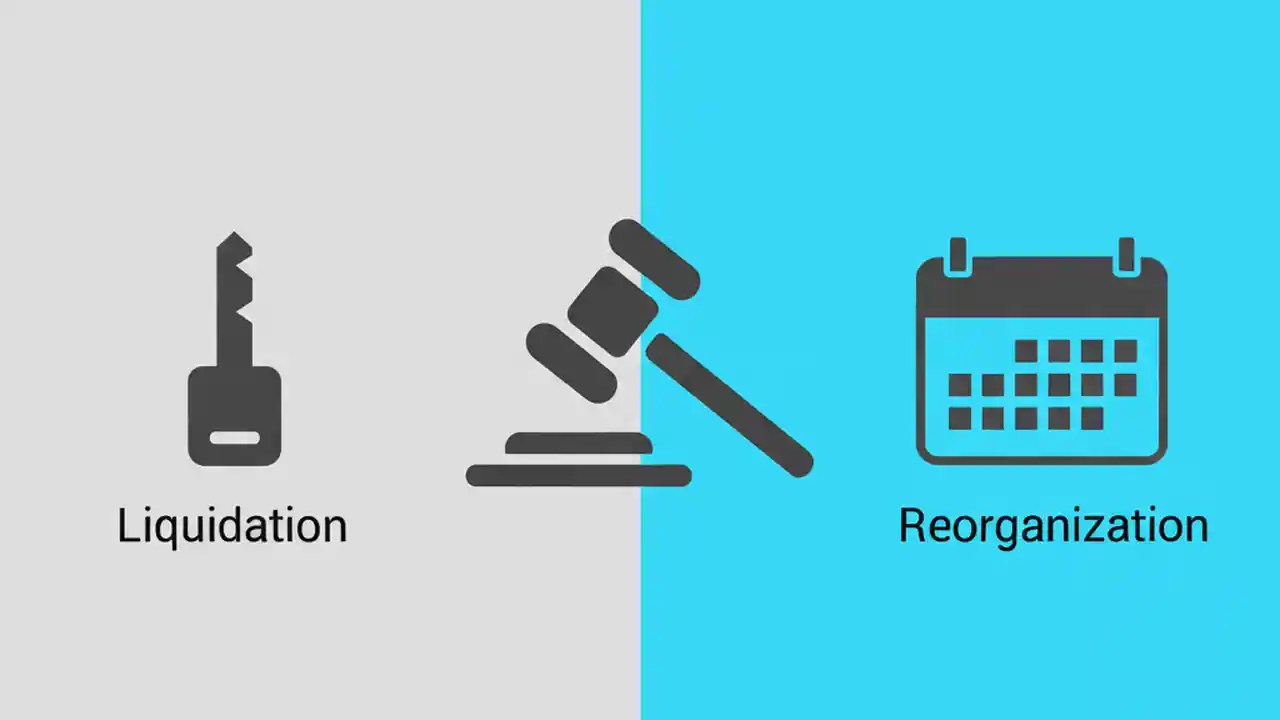 Liquidation

Reorganization