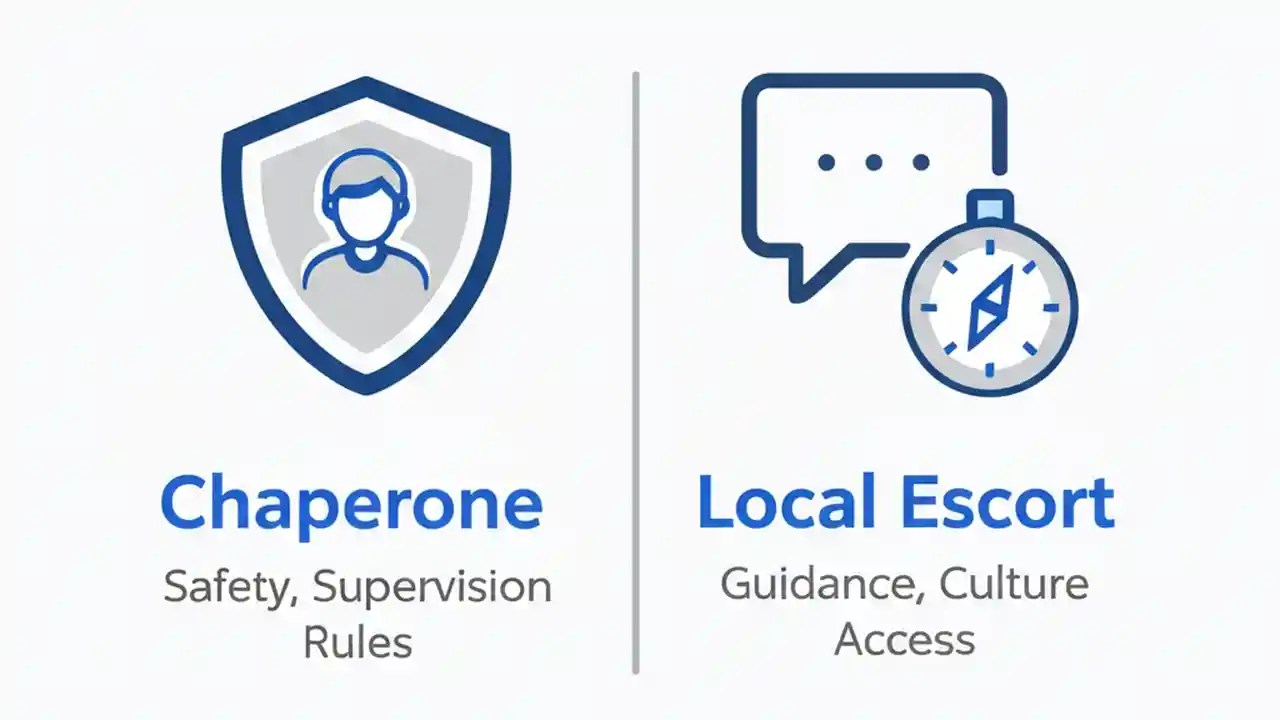 Chaperone

Safety, Supervision Rules

Local Escort

Guidance, Culture Access