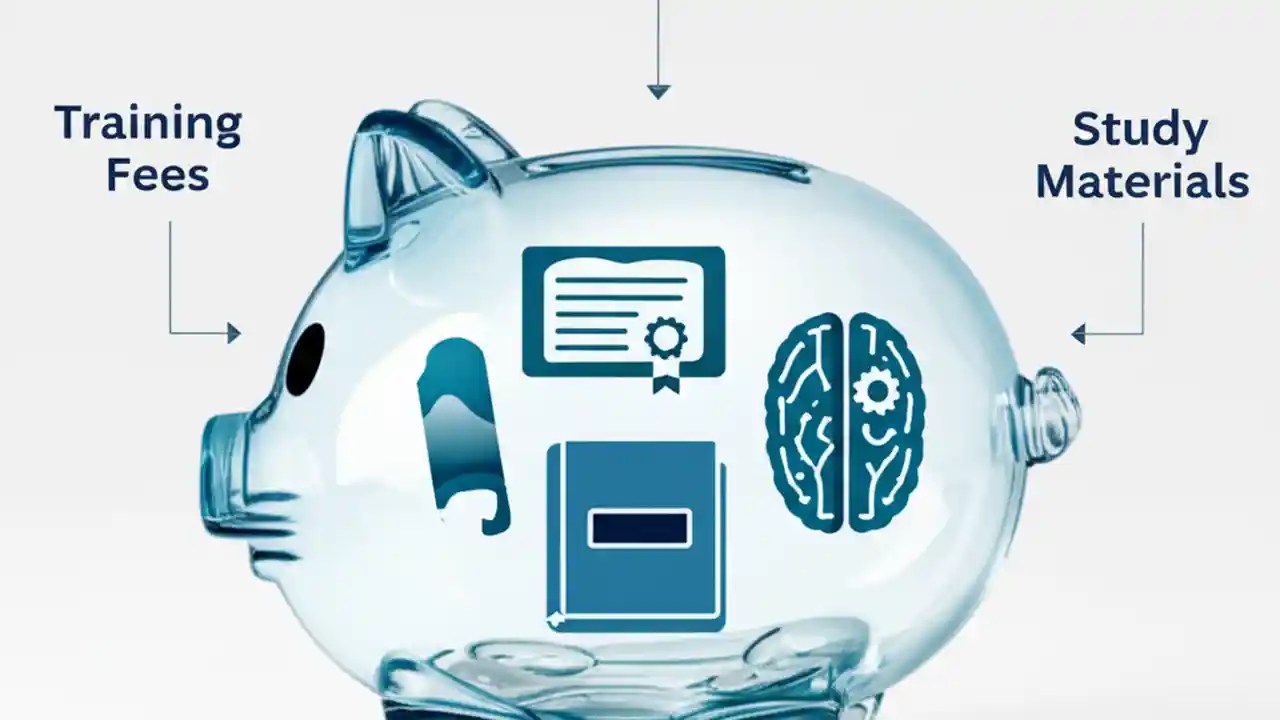 Training Fees

Study Materials