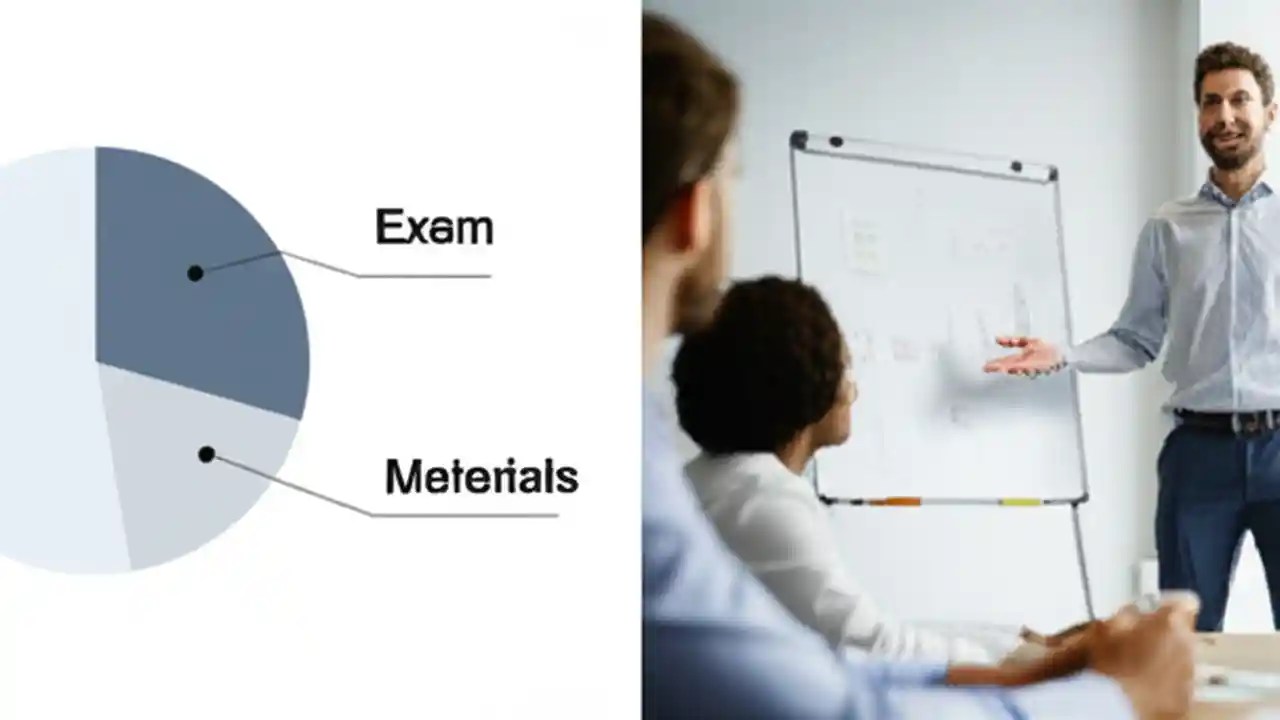 Exam

Meterials