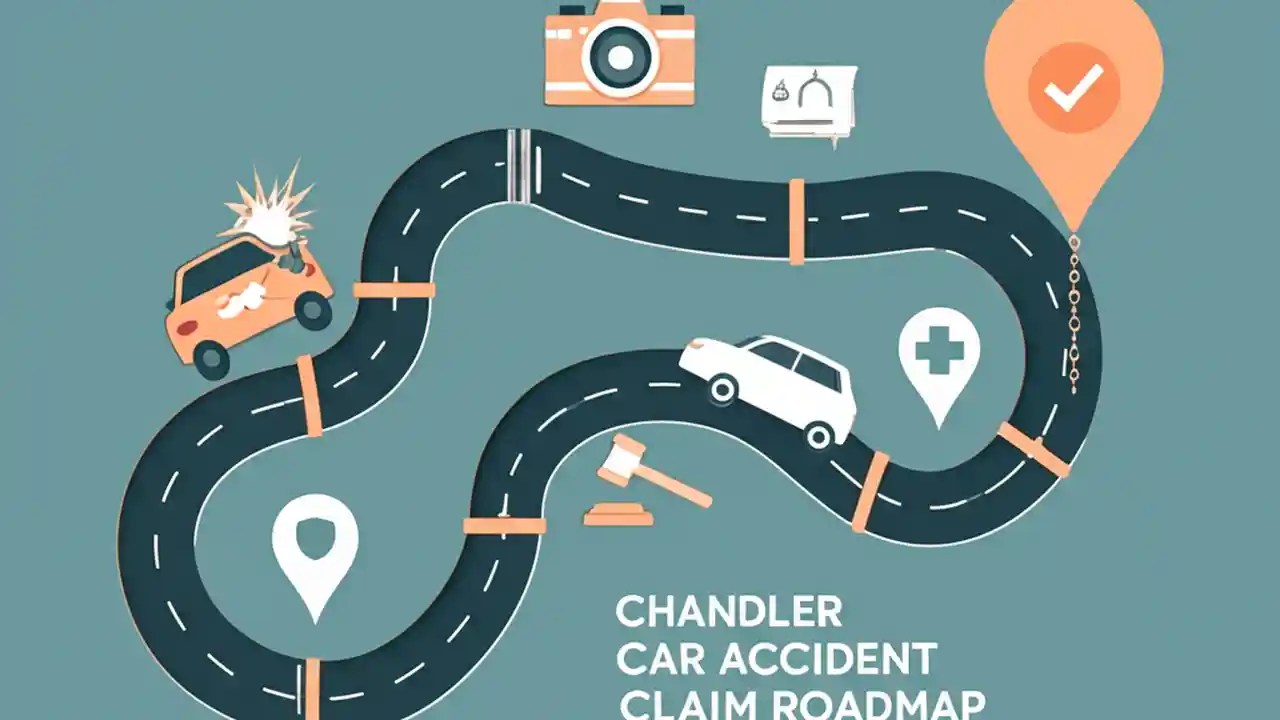 CHANDLER
CAR ACCIDENT
CLAIM ROADMAP