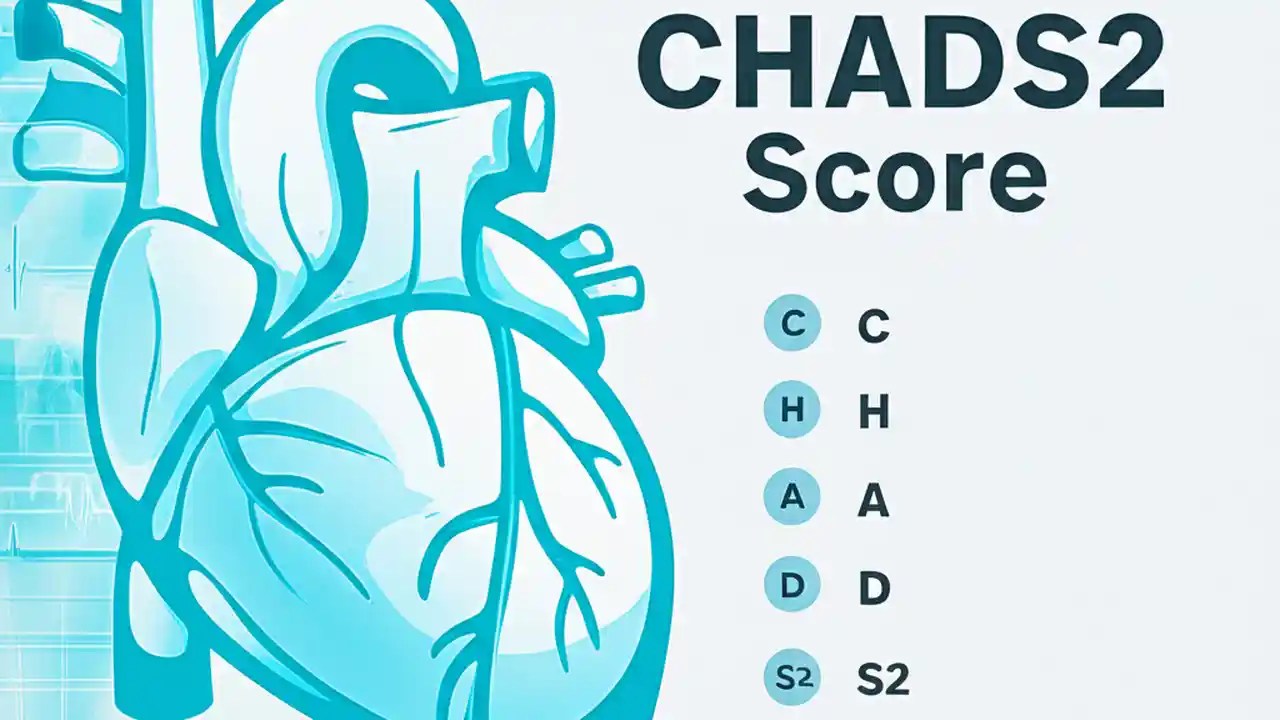 CHADS2
Score

C C
H H
A A
D D
S2 S2