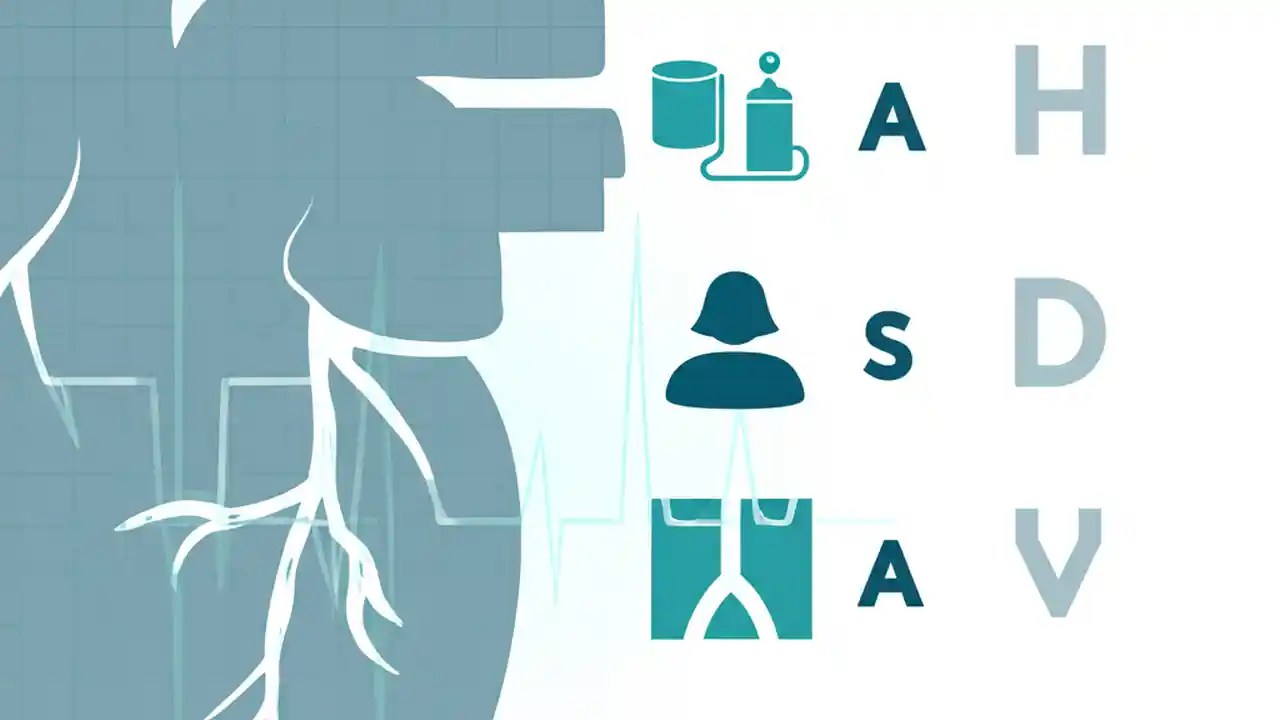 A H

S D

A V